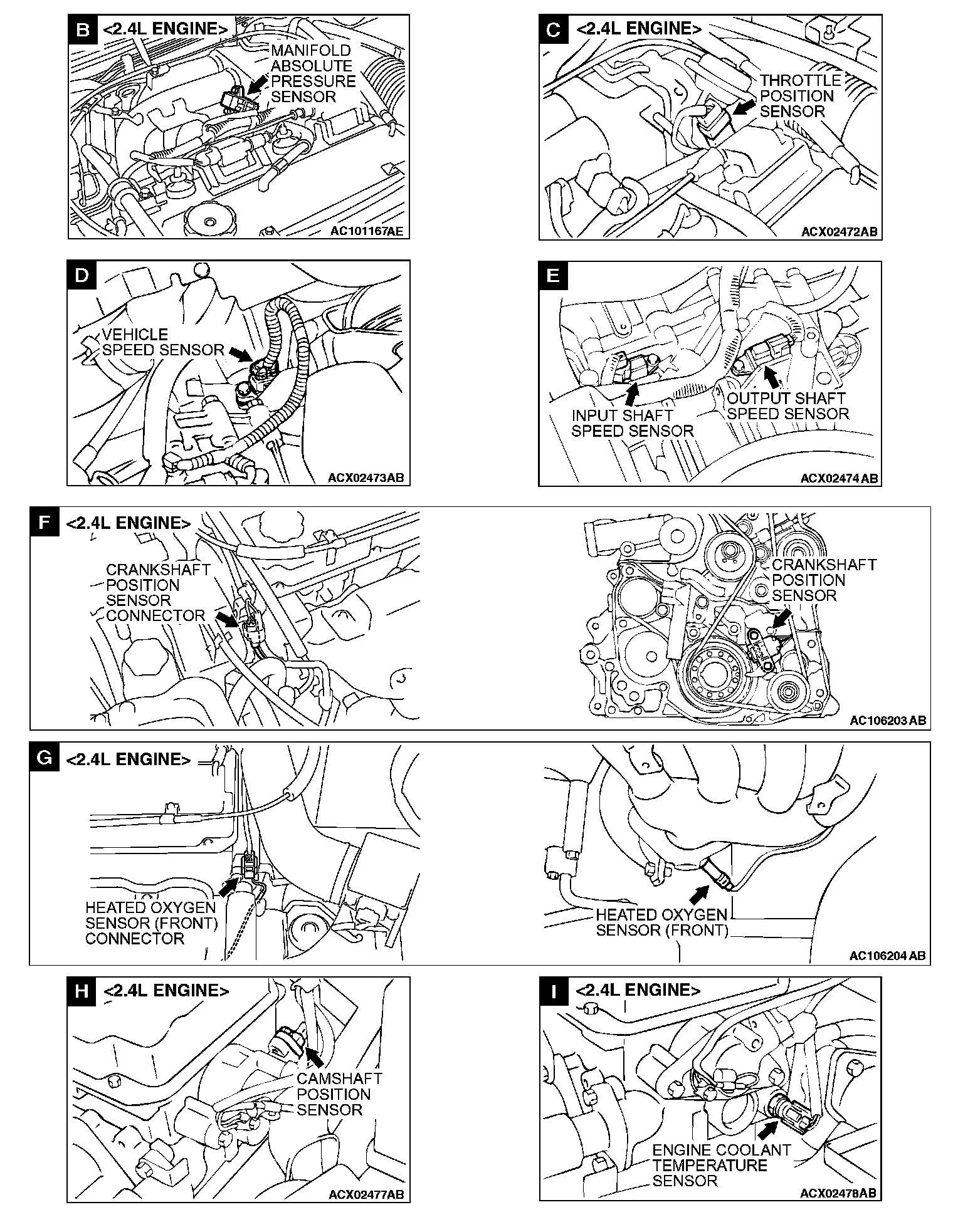 B <2.4L ENGINE>

MANIFOLD ABSOLUTE PRESSURE SENSOR

AC101167AE

C <2.4L ENGINE>

THROTTLE POSITION SENSOR

ACX02472AB

D

VEHICLE SPEED SENSOR

ACX02473AB

E

INPUT SHAFT SPEED SENSOR

OUTPUT SHAFT SPEED SENSOR

ACX02474AB

F <2.4L ENGINE>

CRANKSHAFT POSITION SENSOR CONNECTOR

CRANKSHAFT POSITION SENSOR

AC106203AB

G <2.4L ENGINE>

HEATED OXYGEN SENSOR (FRONT) CONNECTOR

HEATED OXYGEN SENSOR (FRONT)

AC106204AB

H <2.4L ENGINE>

CAMSHAFT POSITION SENSOR

ACX02477AB

I <2.4L ENGINE>

ENGINE COOLANT TEMPERATURE SENSOR

ACX02478AB