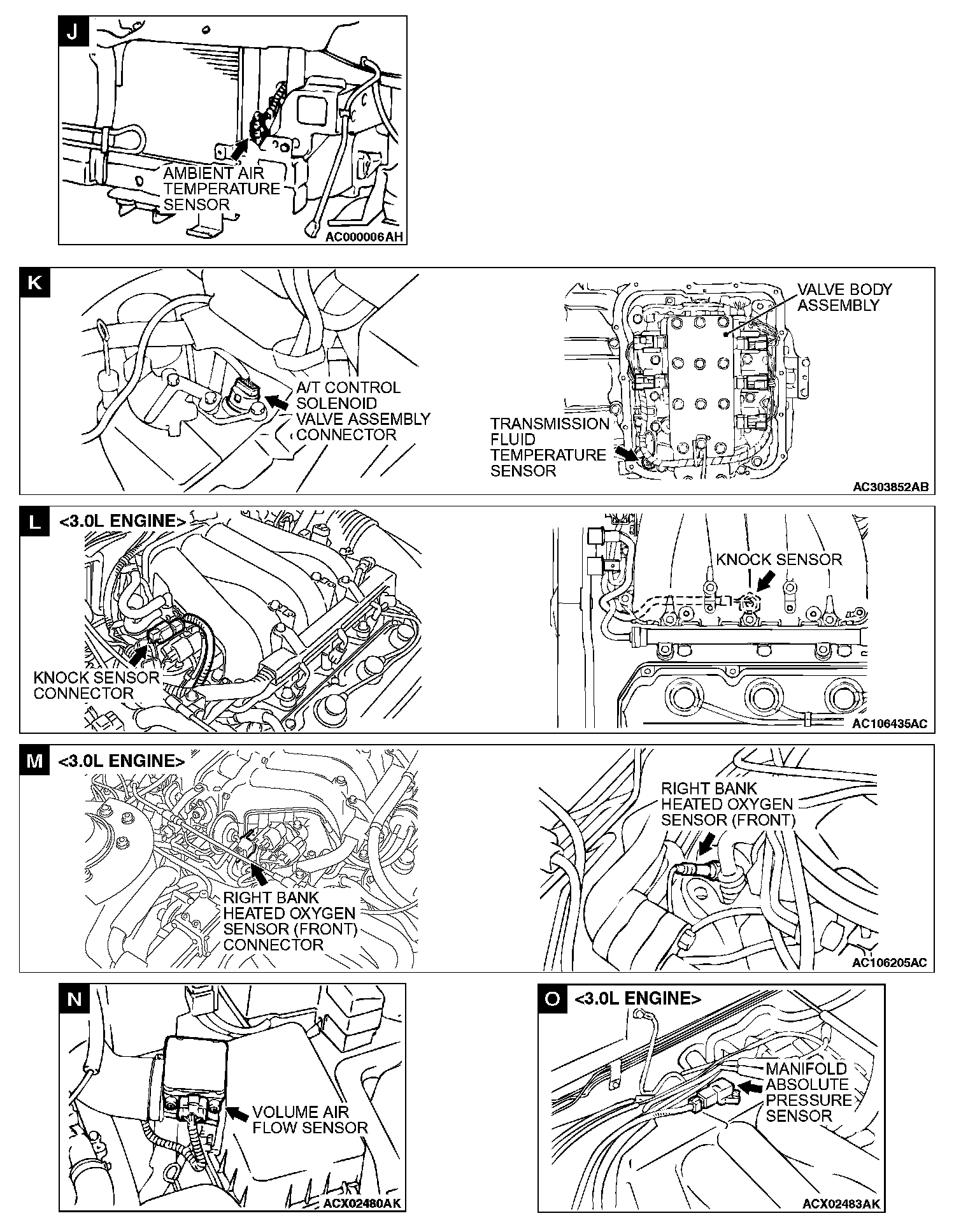 J

AMBIENT AIR TEMPERATURE SENSOR

AC000006AH

K

A/T CONTROL SOLENOID VALVE ASSEMBLY CONNECTOR

VALVE BODY ASSEMBLY

TRANSMISSION FLUID TEMPERATURE SENSOR

AC303852AB

L <3.0L ENGINE>

KNOCK SENSOR CONNECTOR

KNOCK SENSOR

AC106435AC

M <3.0L ENGINE>

RIGHT BANK HEATED OXYGEN SENSOR (FRONT) CONNECTOR

RIGHT BANK HEATED OXYGEN SENSOR (FRONT)

AC106205AC

N

VOLUME AIR FLOW SENSOR

ACX02480AK

O <3.0L ENGINE>

MANIFOLD ABSOLUTE PRESSURE SENSOR

ACX02483AK