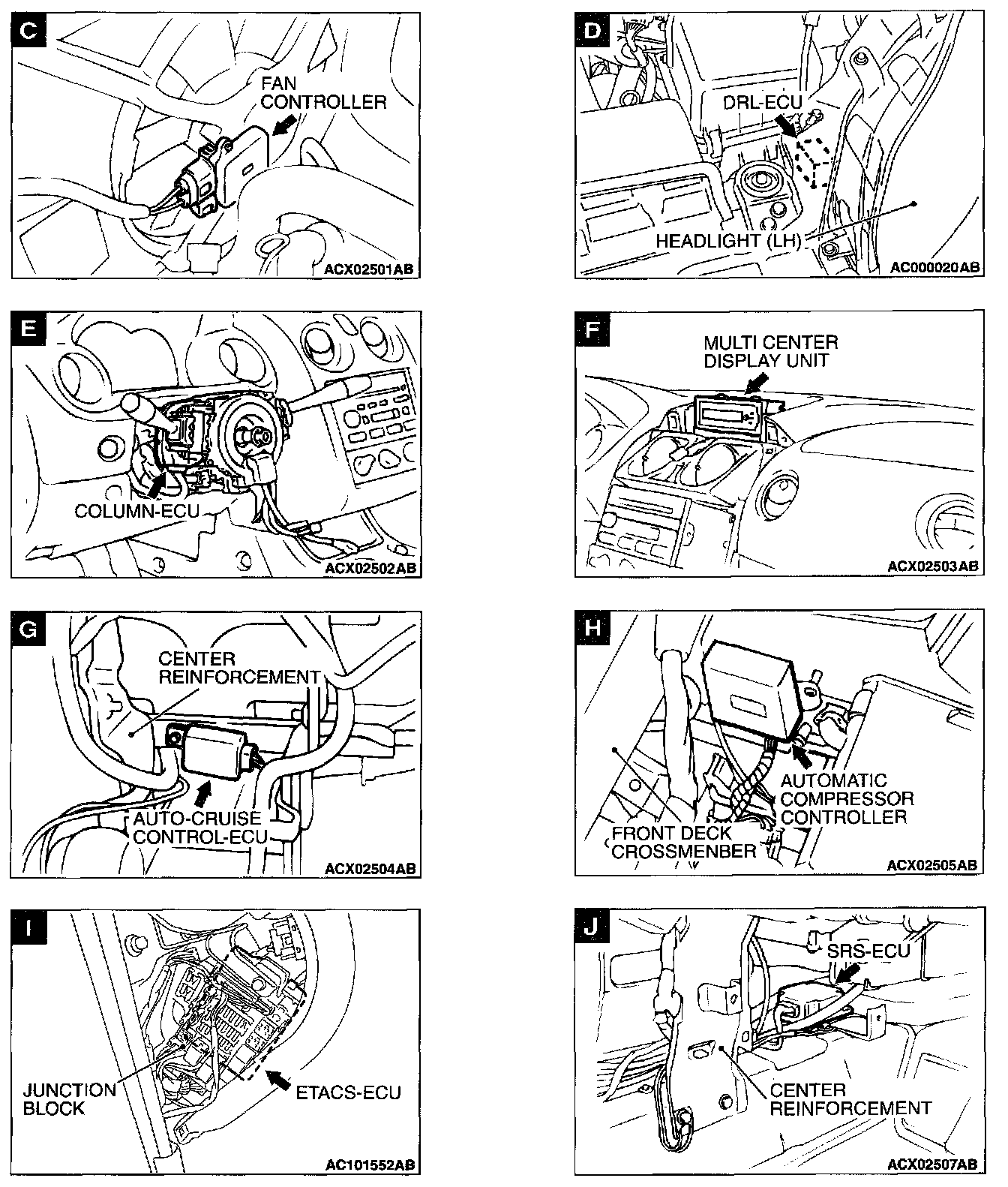 C

FAN CONTROLLER

ACX02501AB

D

DRL-ECU

HEADLIGHT (LH)

AC000020AB

E

COLUMN-ECU

ACX02502AB

F

MULTI CENTER DISPLAY UNIT

ACX02503AB

G

CENTER REINFORCEMENT

AUTO-CRUISE CONTROL-ECU

ACX02504AB

H

AUTOMATIC COMPRESSOR CONTROLLER

FRONT DECK CROSSMENBER

ACX02505AB

I

JUNCTION BLOCK

ETACS-ECU

AC101552AB

J

SRS-ECU

CENTER REINFORCEMENT

ACX02507AB