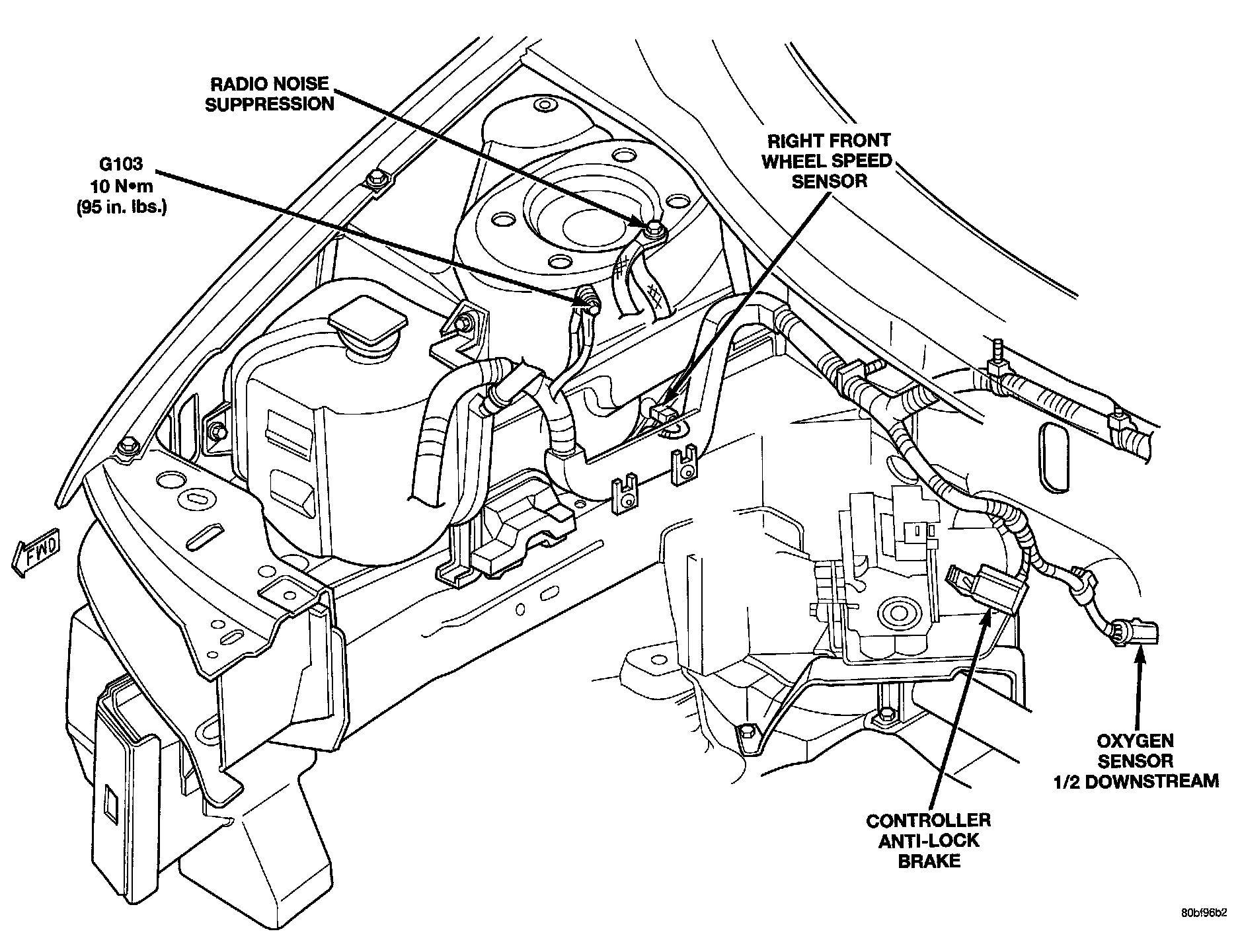 RADIO NOISE SUPPRESSION

G103
10 N•m
(95 in. lbs.)

RIGHT FRONT WHEEL SPEED SENSOR

FWD

OXYGEN SENSOR 1/2 DOWNSTREAM

CONTROLLER ANTI-LOCK BRAKE

80bf96b2