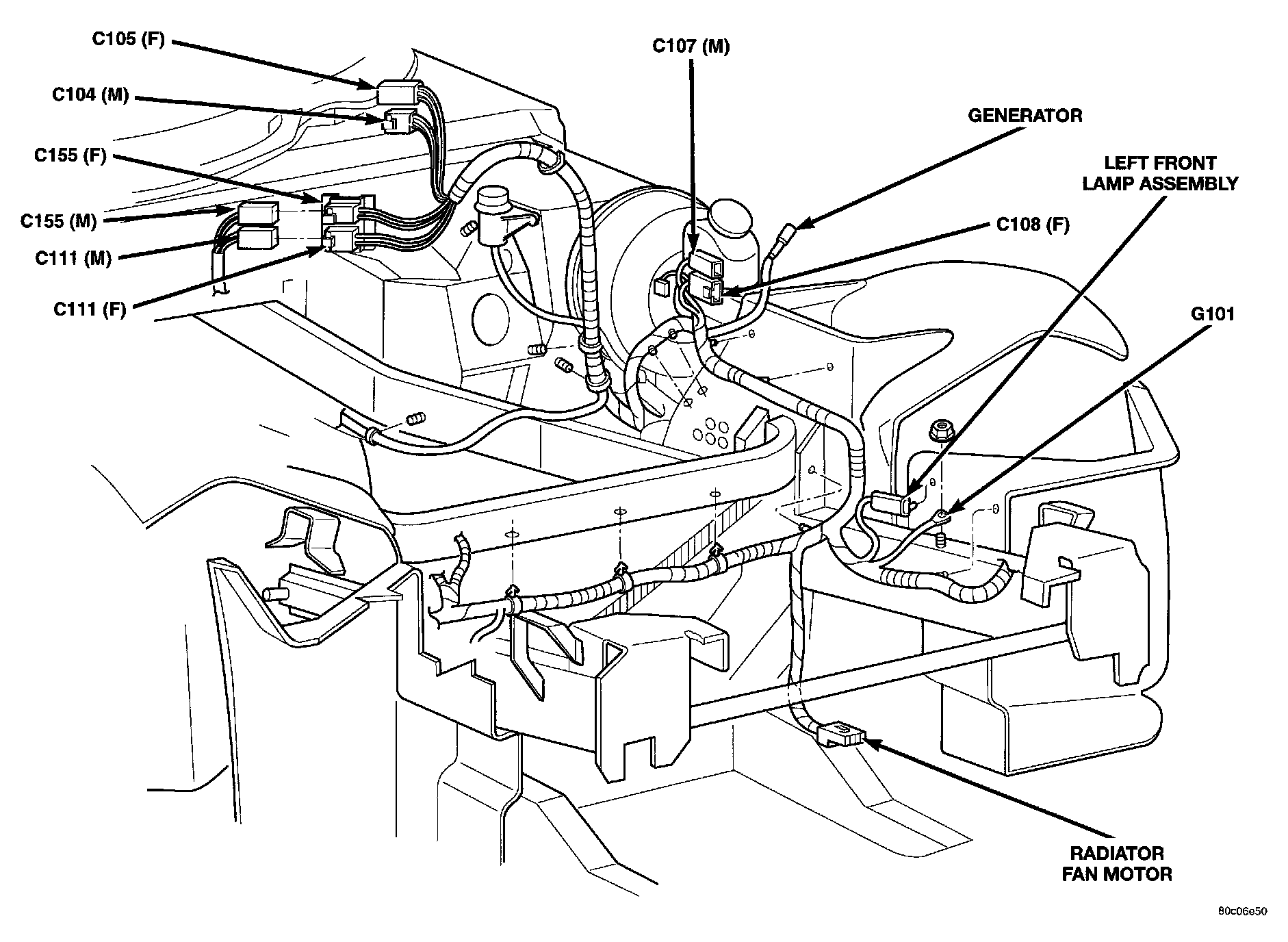 C105 (F)

C104 (M)

C155 (F)

C155 (M)

C111 (M)

C111 (F)

C107 (M)

GENERATOR

LEFT FRONT LAMP ASSEMBLY

C108 (F)

G101

RADIATOR FAN MOTOR

80c06e50