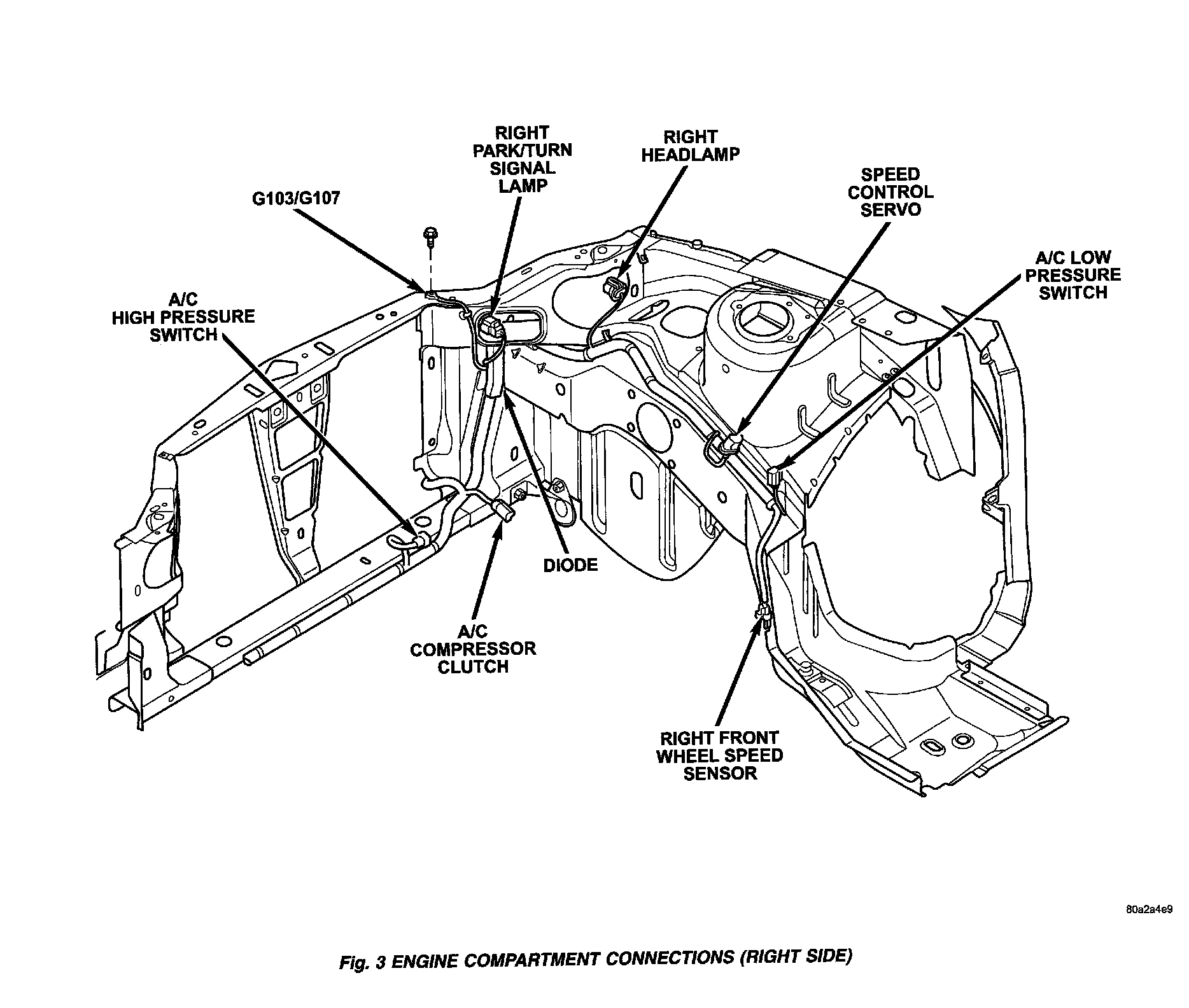 RIGHT PARK/TURN SIGNAL LAMP

RIGHT HEADLAMP

SPEED CONTROL SERVO

G103/G107

A/C LOW PRESSURE SWITCH

A/C HIGH PRESSURE SWITCH

DIODE

A/C COMPRESSOR CLUTCH

RIGHT FRONT WHEEL SPEED SENSOR

80a2a4e9

Fig. 3 ENGINE COMPARTMENT CONNECTIONS (RIGHT SIDE)