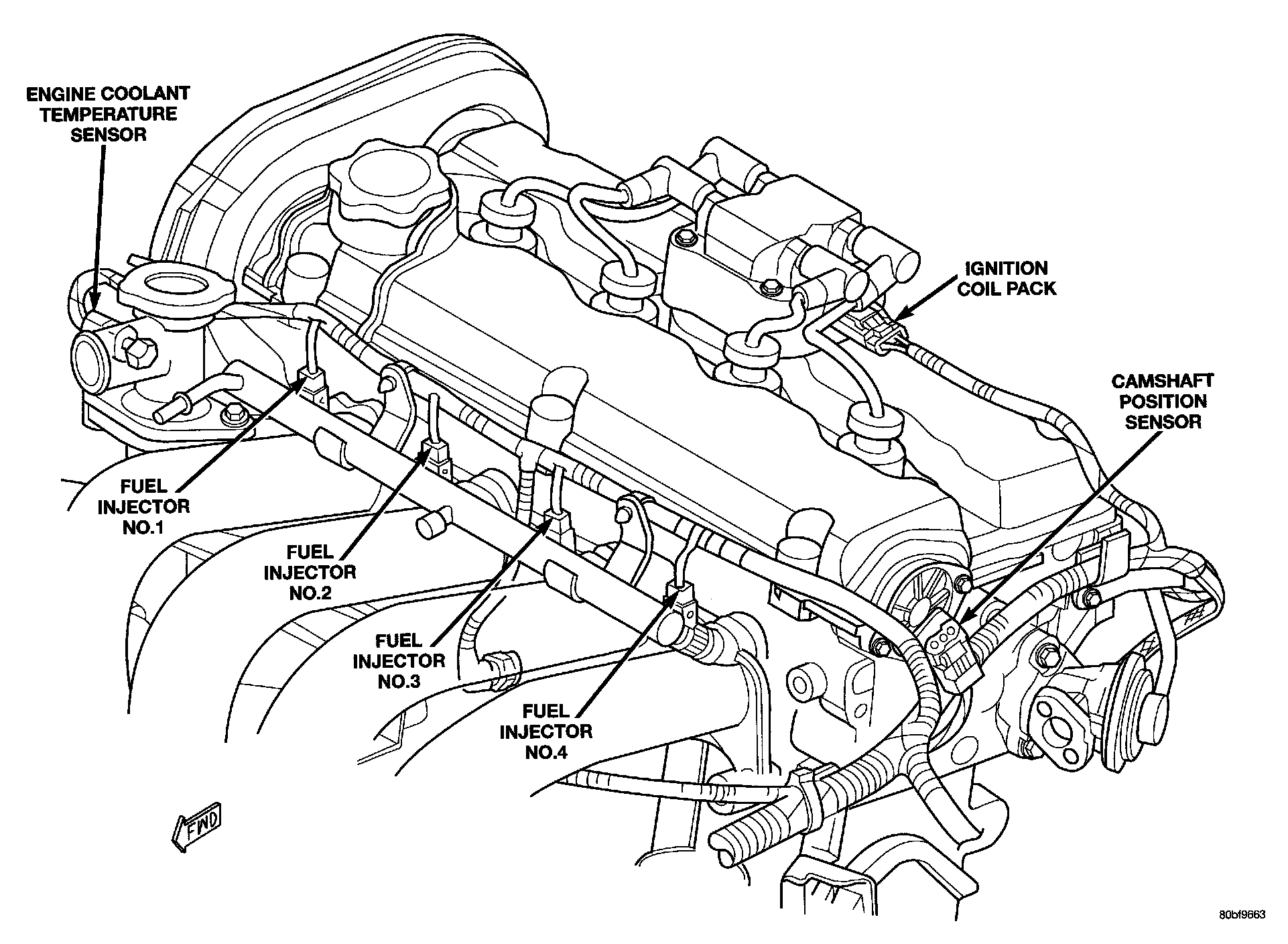 ENGINE COOLANT TEMPERATURE SENSOR

IGNITION COIL PACK

CAMSHAFT POSITION SENSOR

FUEL INJECTOR NO.1

FUEL INJECTOR NO.2

FUEL INJECTOR NO.3

FUEL INJECTOR NO.4

FWD

80bf9663