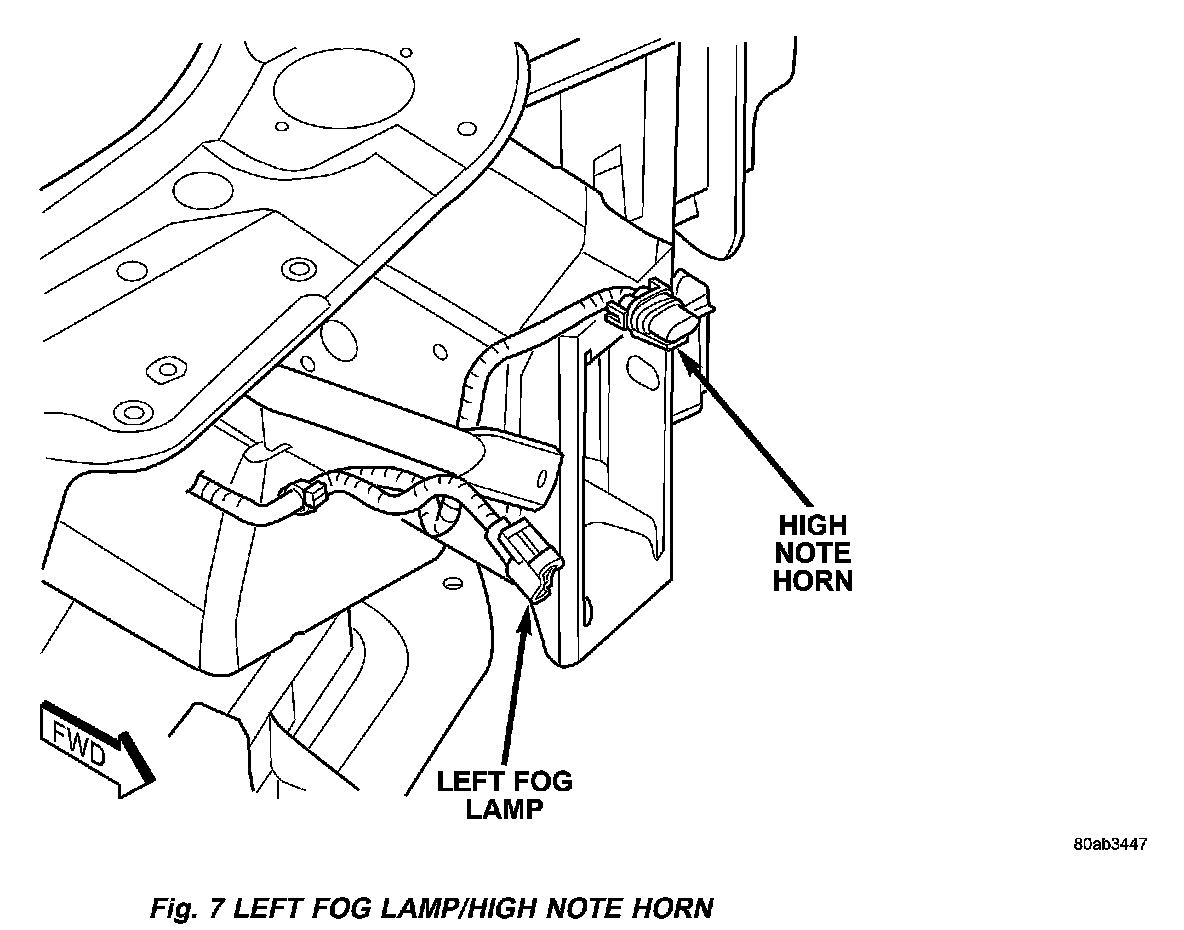 HIGH NOTE HORN

FWD

LEFT FOG LAMP

80ab3447

Fig. 7 LEFT FOG LAMP/HIGH NOTE HORN