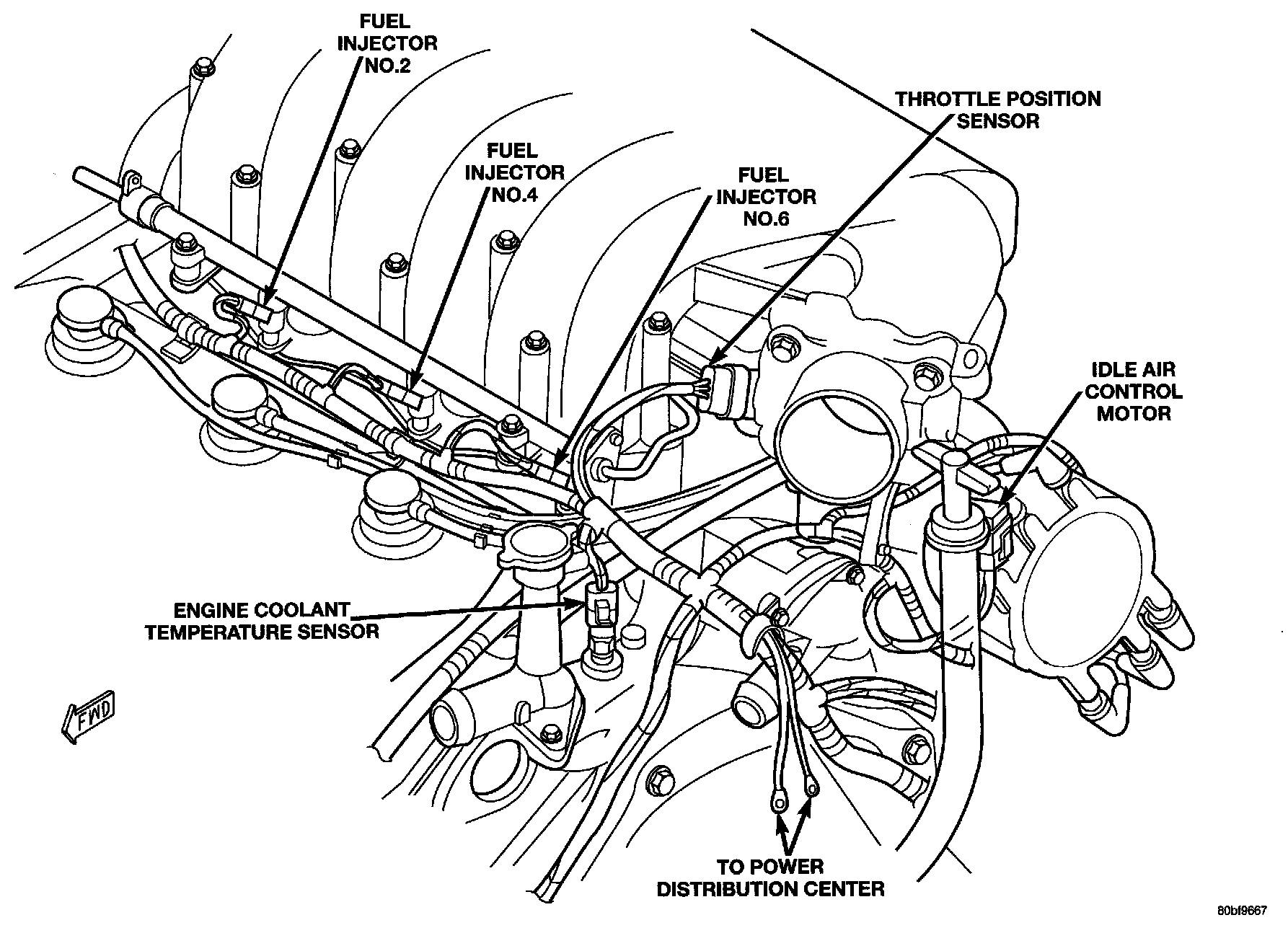 FUEL INJECTOR NO.2

FUEL INJECTOR NO.4

FUEL INJECTOR NO.6

THROTTLE POSITION SENSOR

IDLE AIR CONTROL MOTOR

ENGINE COOLANT TEMPERATURE SENSOR

FWD

TO POWER DISTRIBUTION CENTER

80bf9667