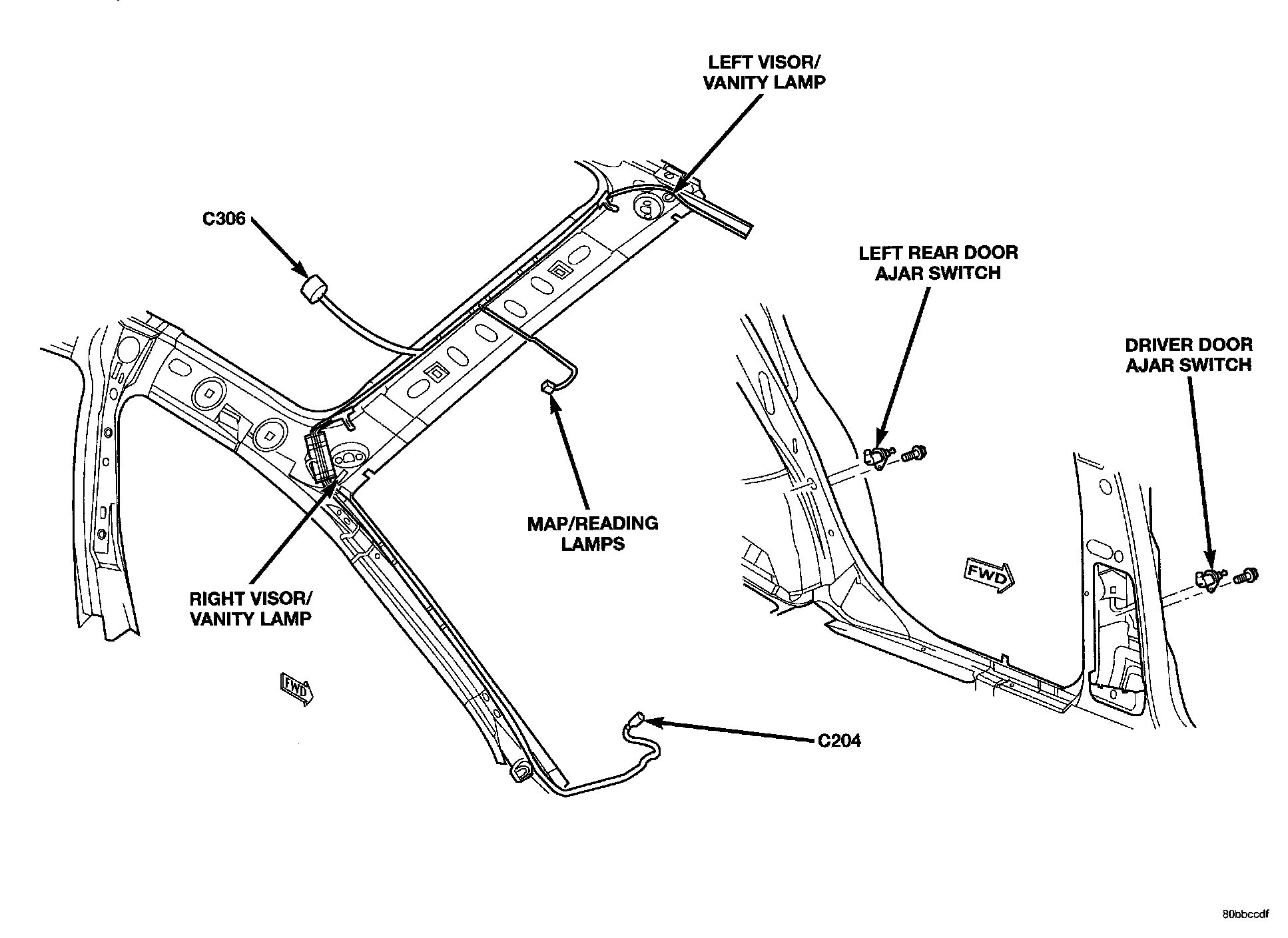 LEFT VISOR/
VANITY LAMP

C306

LEFT REAR DOOR
AJAR SWITCH

DRIVER DOOR
AJAR SWITCH

MAP/READING
LAMPS

RIGHT VISOR/
VANITY LAMP

FWD

FWD

C204

80bbccdf