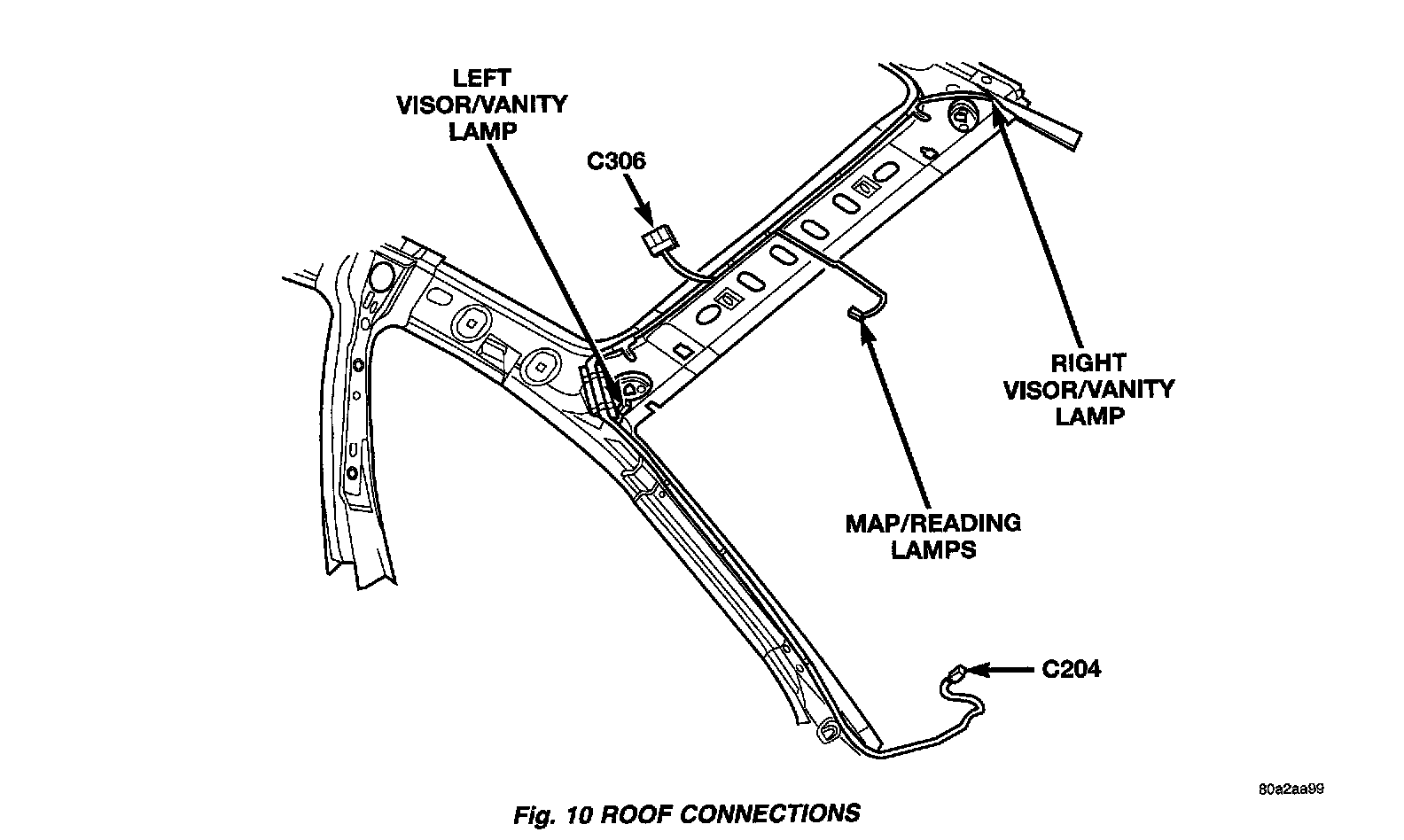 LEFT VISOR/VANITY LAMP

C306

RIGHT VISOR/VANITY LAMP

MAP/READING LAMPS

C204

80a2aa99

Fig. 10 ROOF CONNECTIONS