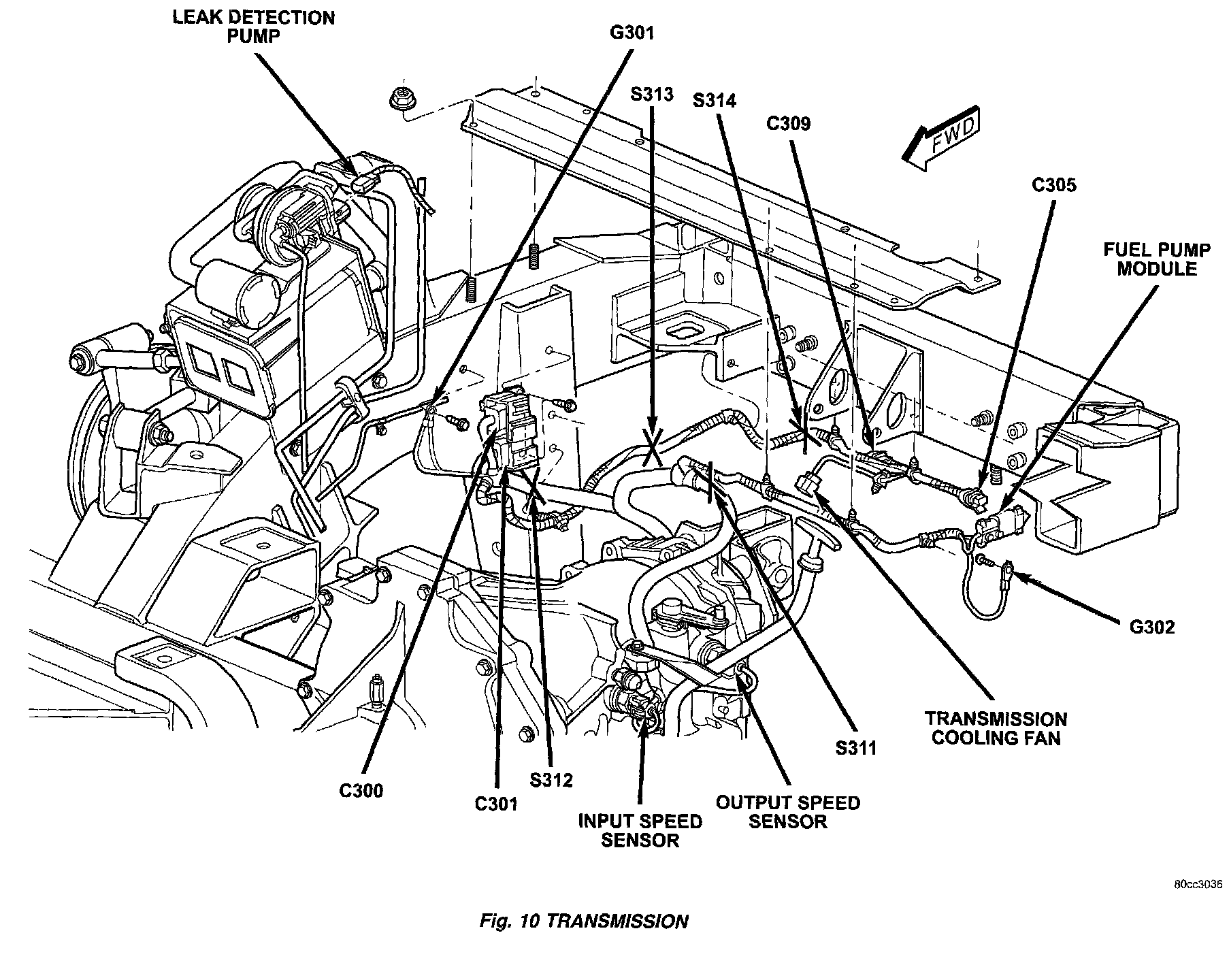 LEAK DETECTION PUMP

G301

S313

S314

C309

FWD

C305

FUEL PUMP MODULE

G302

TRANSMISSION COOLING FAN

S311

OUTPUT SPEED SENSOR

INPUT SPEED SENSOR

S312

C301

C300

80cc3036

Fig. 10 TRANSMISSION