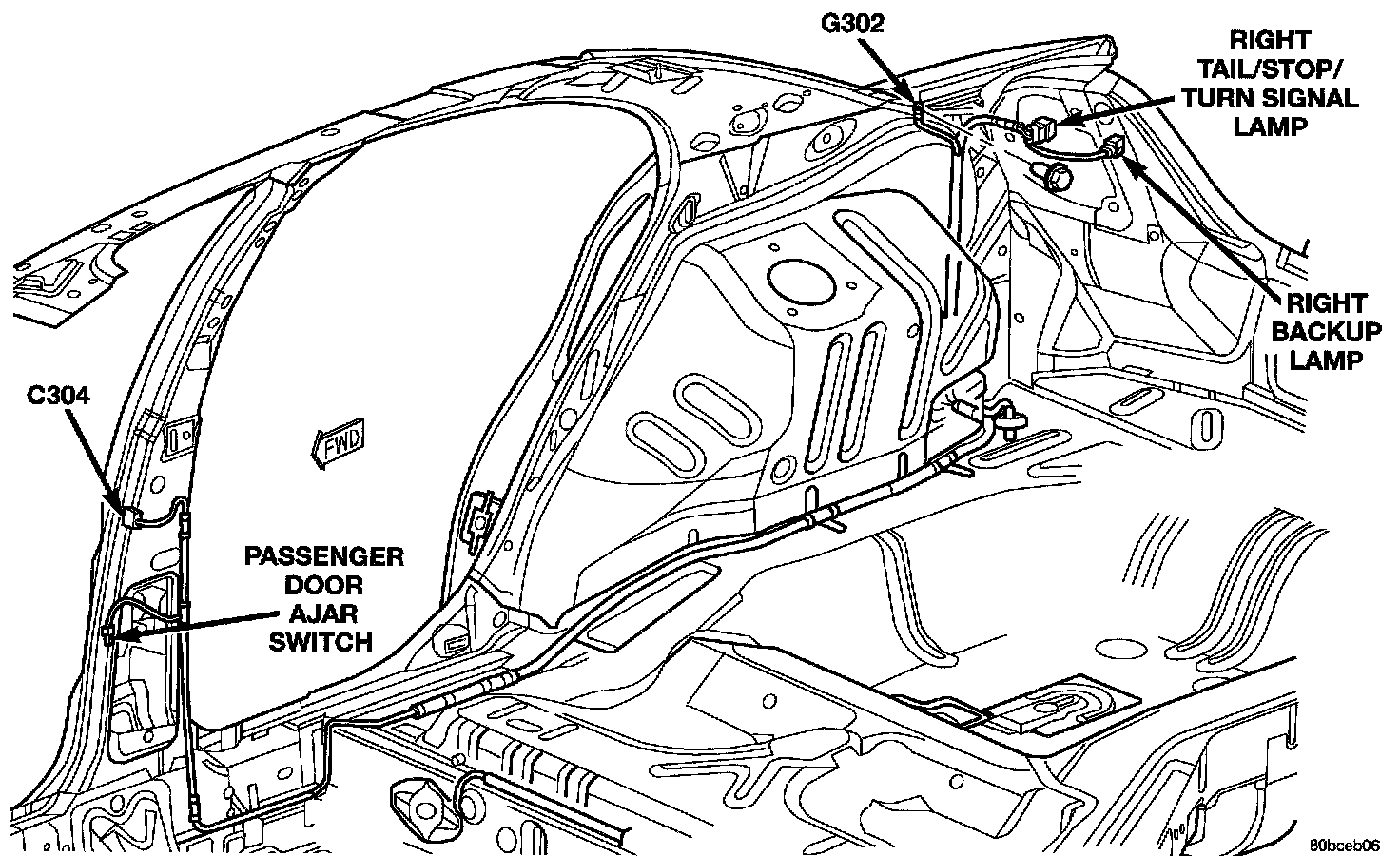 G302

RIGHT TAIL/STOP/ TURN SIGNAL LAMP

RIGHT BACKUP LAMP

C304

FWD

PASSENGER DOOR AJAR SWITCH

80bceb06