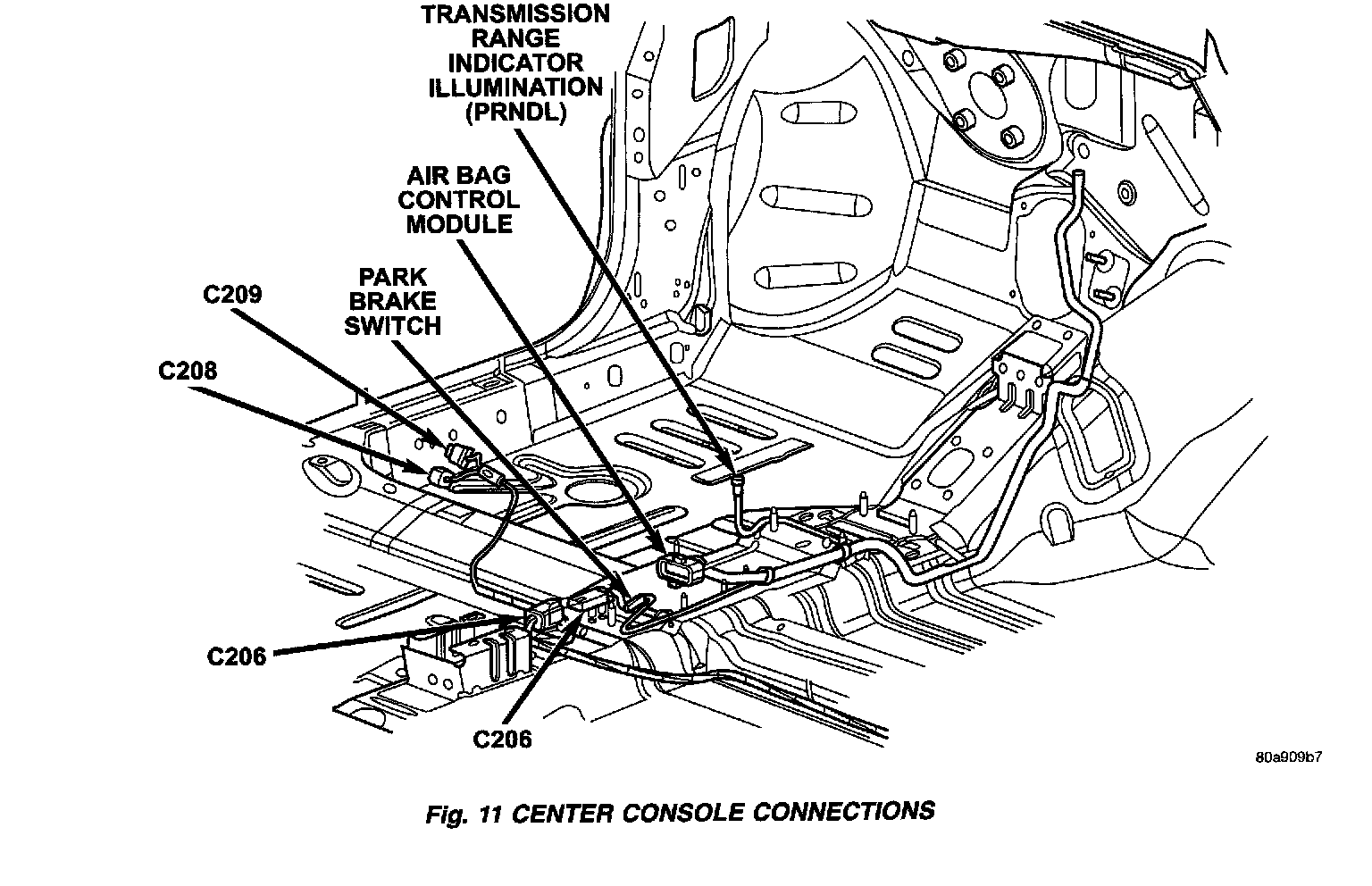 TRANSMISSION RANGE INDICATOR ILLUMINATION (PRNDL)

AIR BAG CONTROL MODULE

PARK BRAKE SWITCH

C209

C208

C206

C206

80a909b7

Fig. 11 CENTER CONSOLE CONNECTIONS