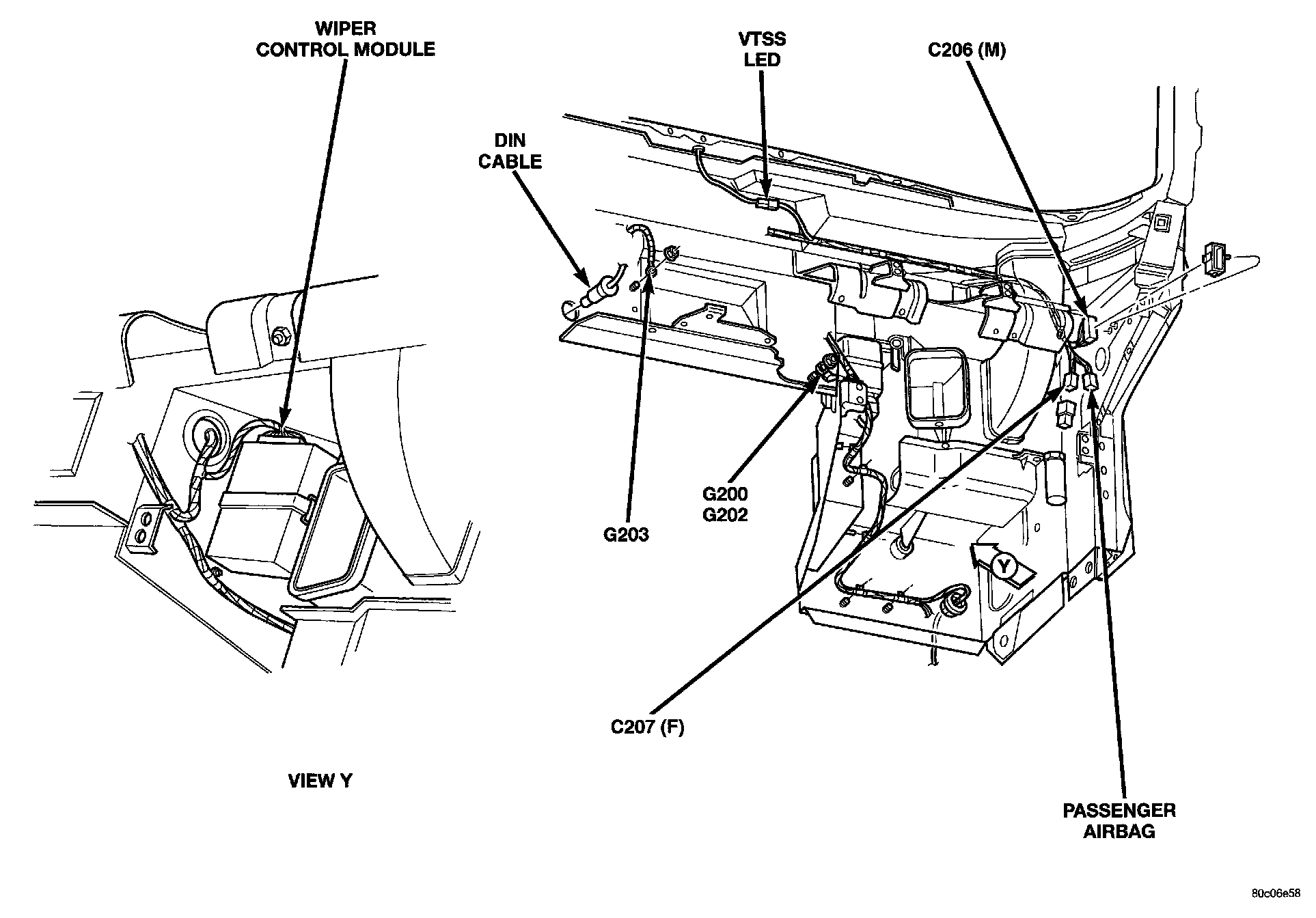 WIPER
CONTROL MODULE

VTSS
LED

C206 (M)

DIN
CABLE

G200
G202

G203

Y

C207 (F)

VIEW Y

PASSENGER
AIRBAG

80c06e58