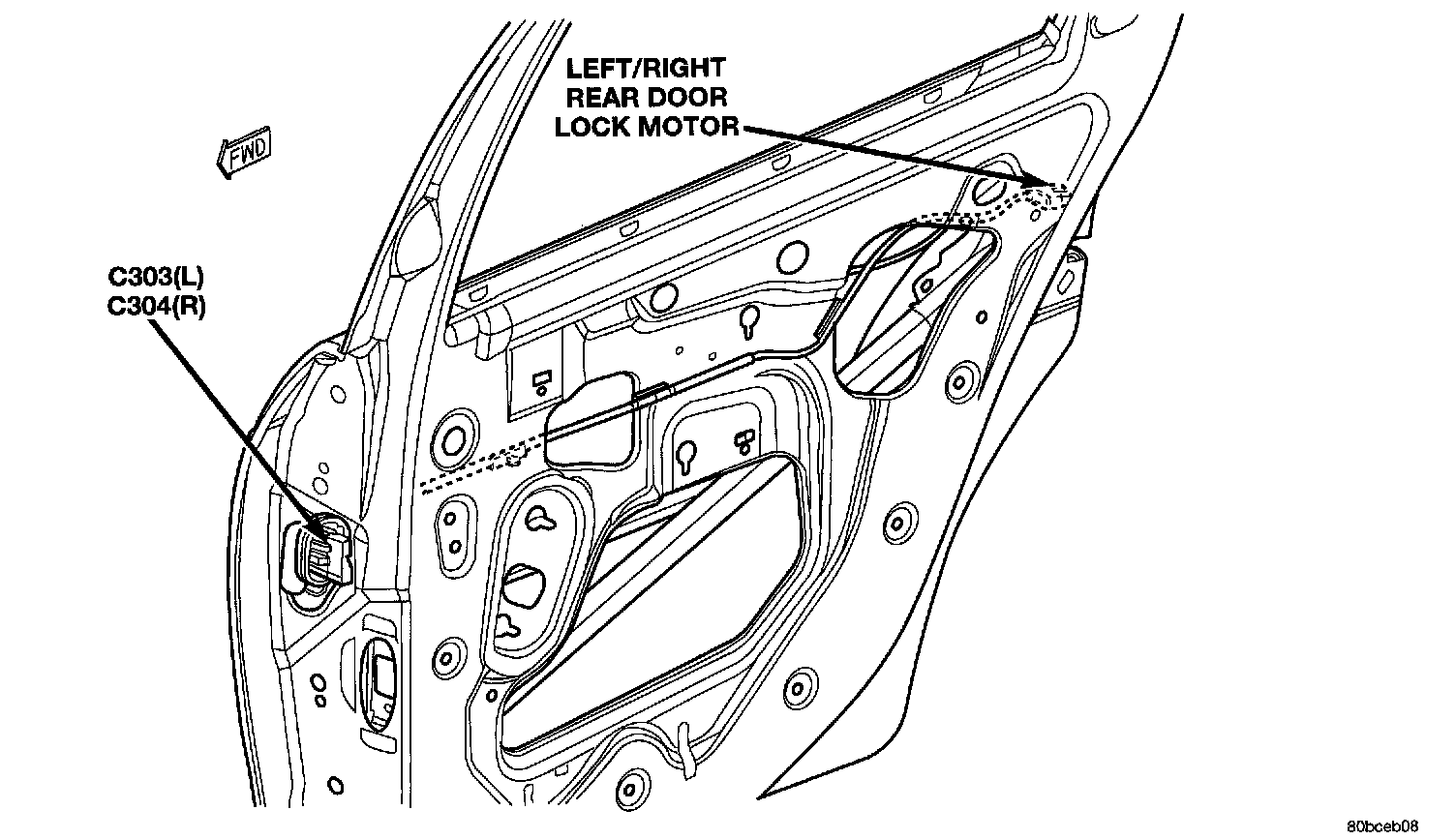 LEFT/RIGHT
REAR DOOR
LOCK MOTOR

FWD

C303(L)
C304(R)

80bceb08