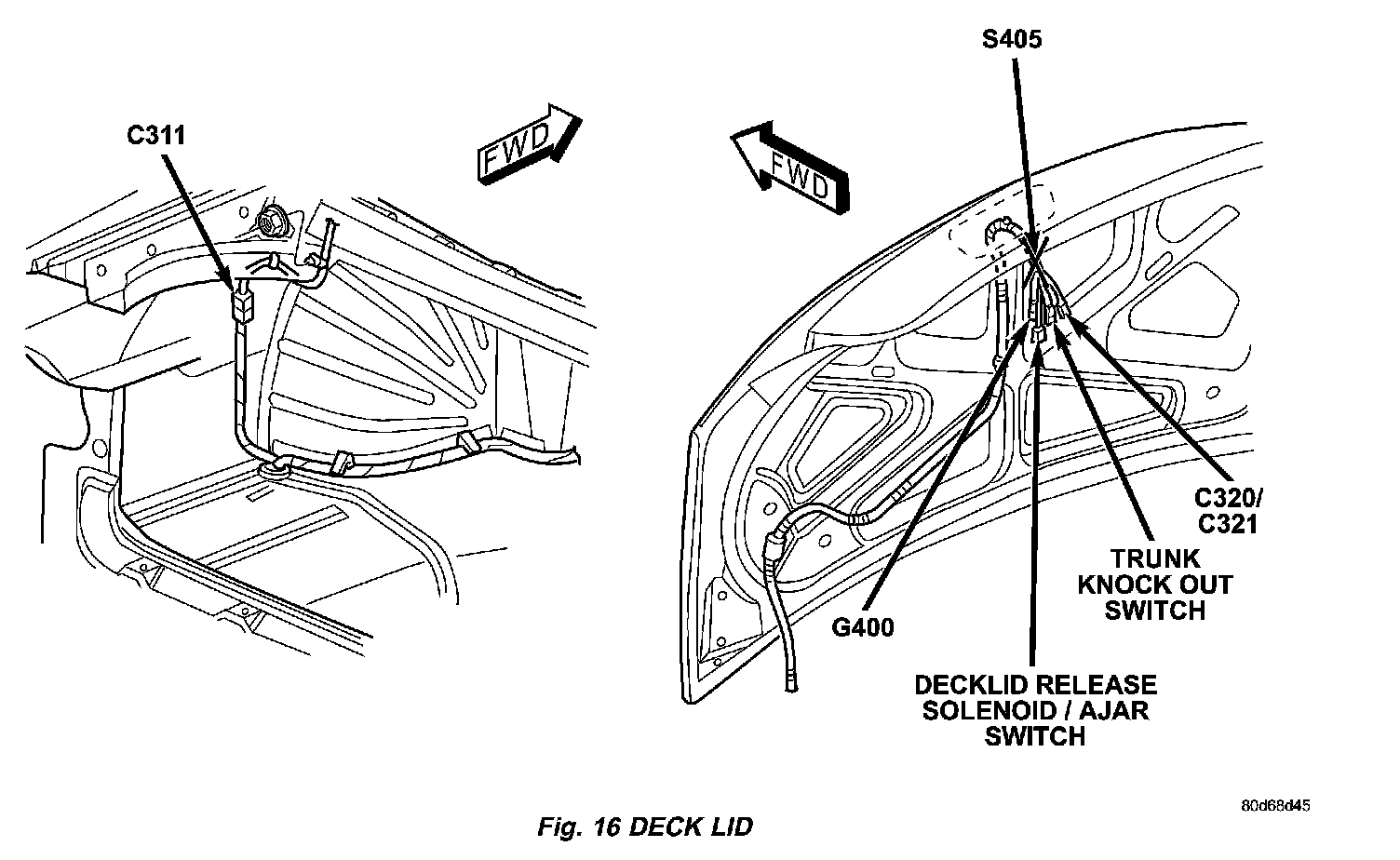 C311

FWD

FWD

S405

C320/ C321

TRUNK KNOCK OUT SWITCH

G400

DECKLID RELEASE SOLENOID / AJAR SWITCH

80d68d45

Fig. 16 DECK LID