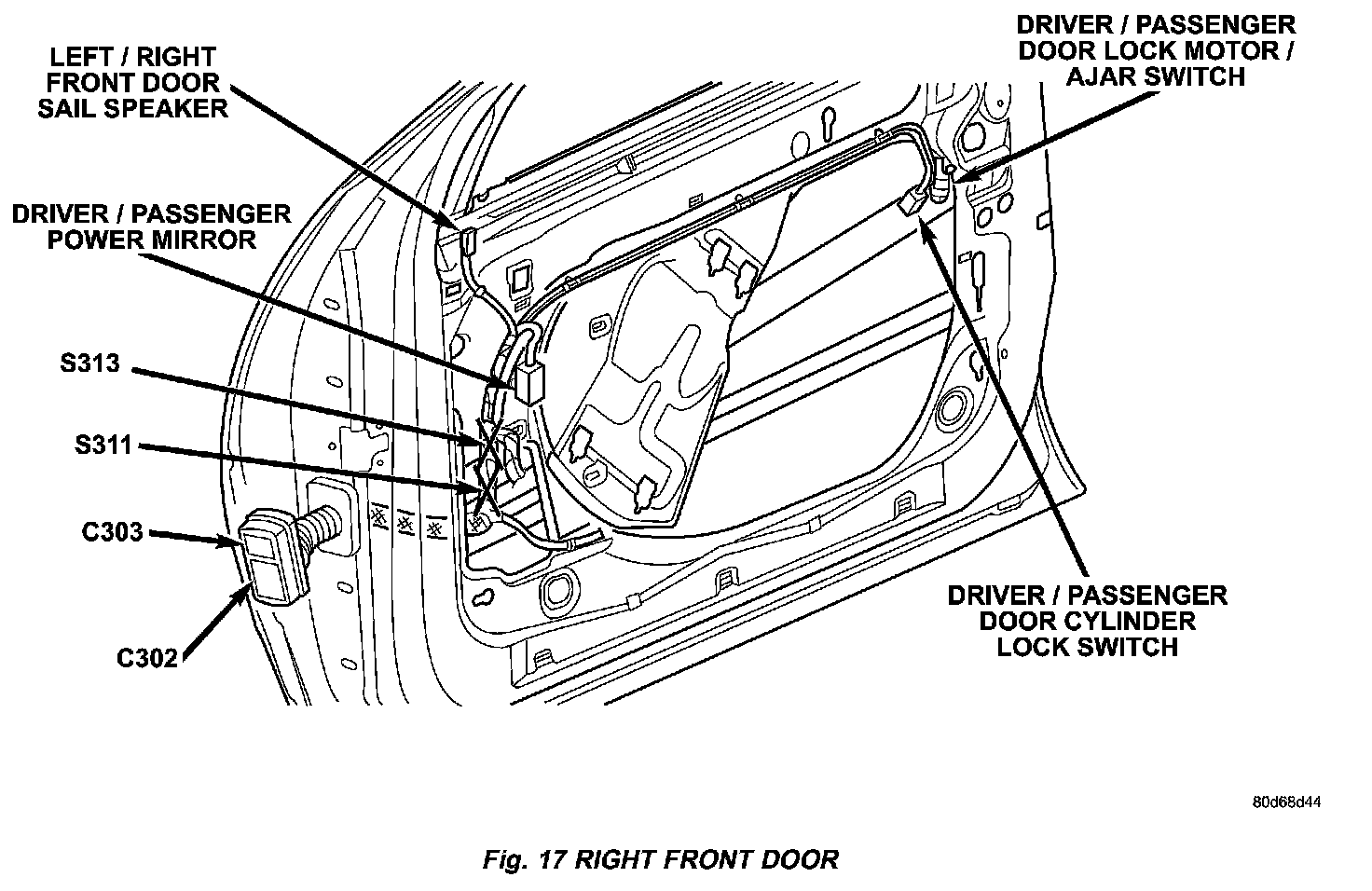 LEFT / RIGHT FRONT DOOR SAIL SPEAKER

DRIVER / PASSENGER DOOR LOCK MOTOR / AJAR SWITCH

DRIVER / PASSENGER POWER MIRROR

S313

S311

C303

C302

DRIVER / PASSENGER DOOR CYLINDER LOCK SWITCH

80d68d44

Fig. 17 RIGHT FRONT DOOR