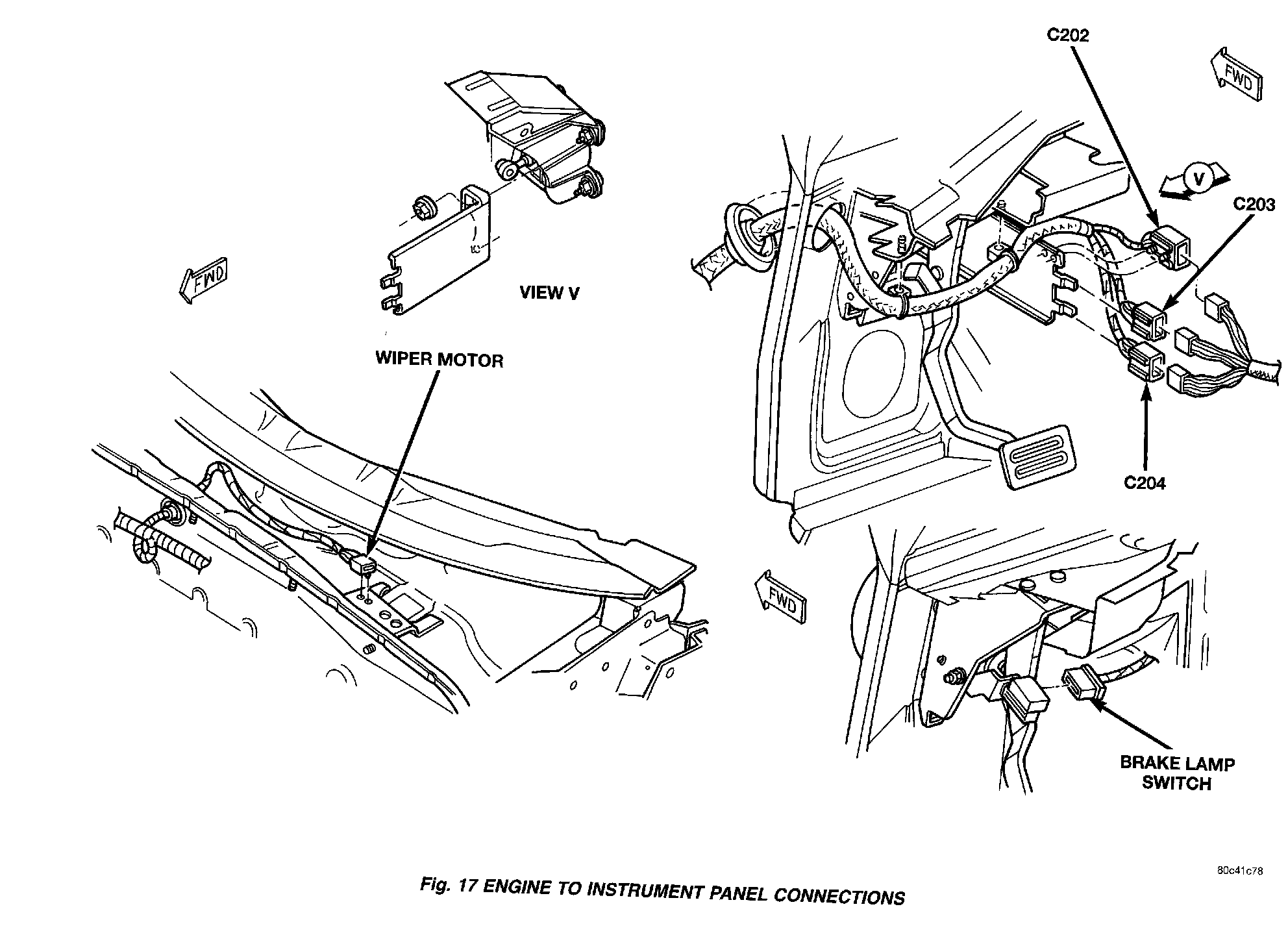 C202

FWD

V

C203

FWD

VIEW V

WIPER MOTOR

C204

FWD

BRAKE LAMP SWITCH

80c41c78

Fig. 17 ENGINE TO INSTRUMENT PANEL CONNECTIONS