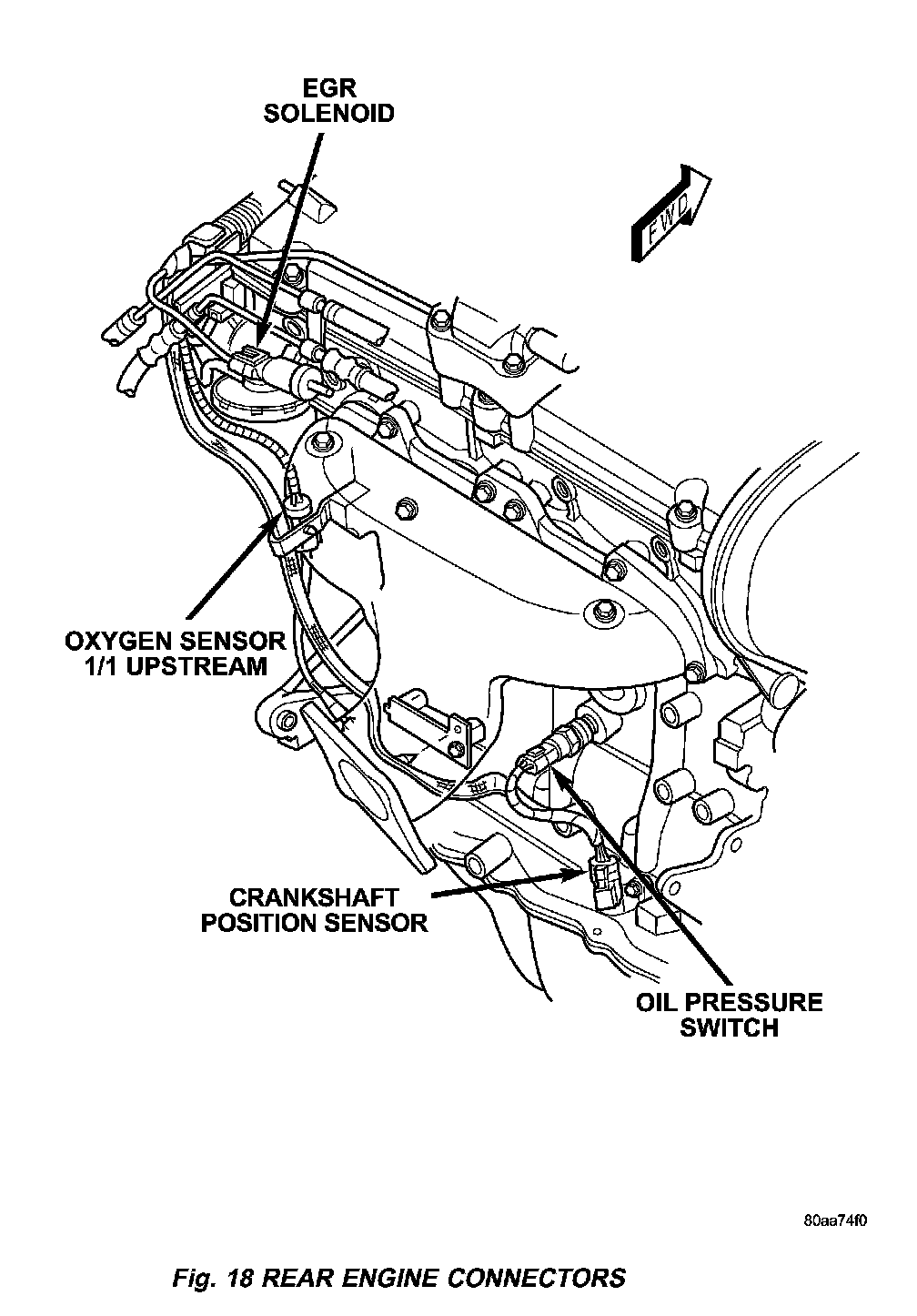 EGR
SOLENOID

FWD

OXYGEN SENSOR
1/1 UPSTREAM

CRANKSHAFT
POSITION SENSOR

OIL PRESSURE
SWITCH

80aa74f0

Fig. 18 REAR ENGINE CONNECTORS