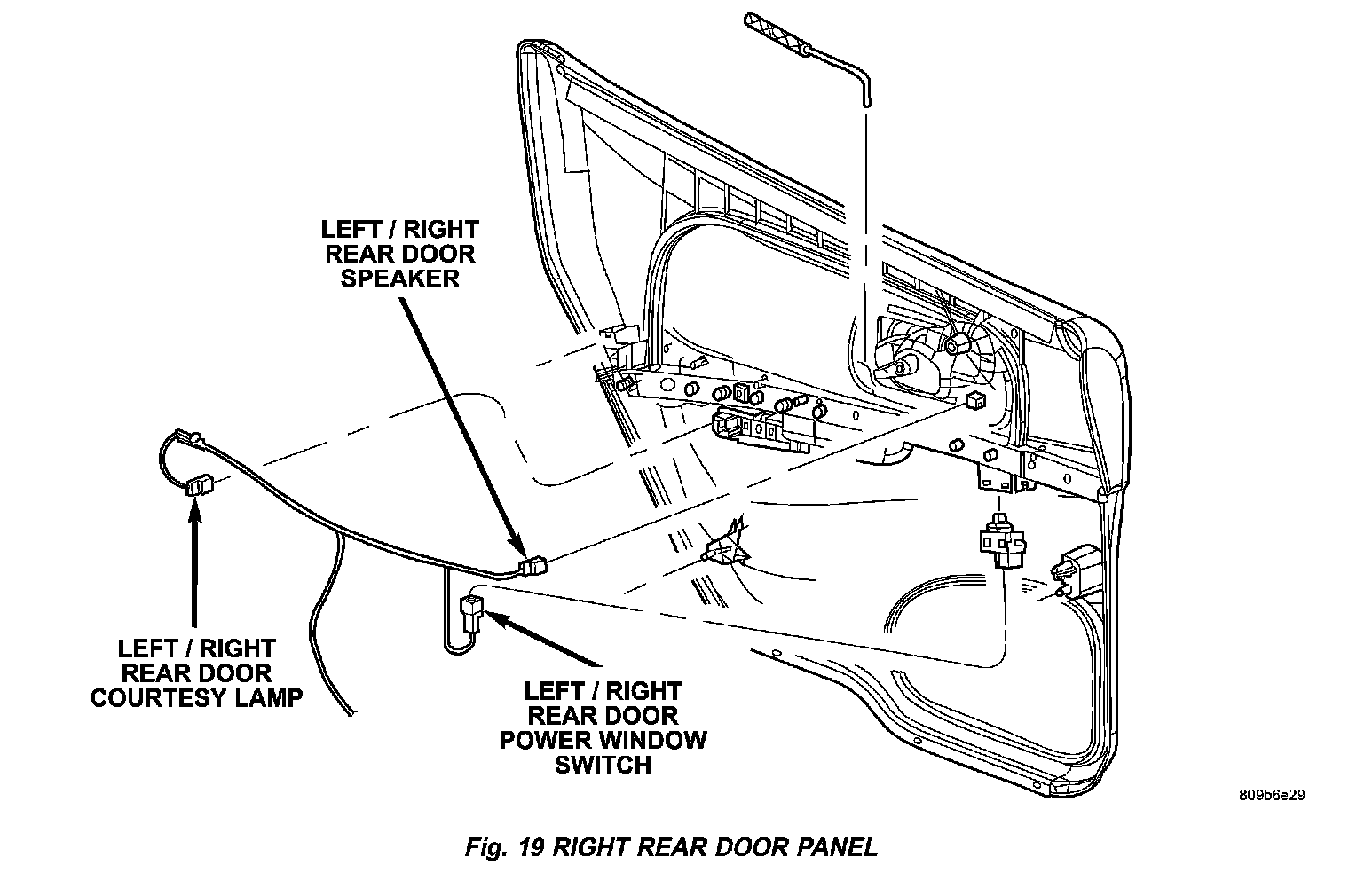 LEFT / RIGHT
REAR DOOR
SPEAKER

LEFT / RIGHT
REAR DOOR
COURTESY LAMP

LEFT / RIGHT
REAR DOOR
POWER WINDOW
SWITCH

809b6e29

Fig. 19 RIGHT REAR DOOR PANEL