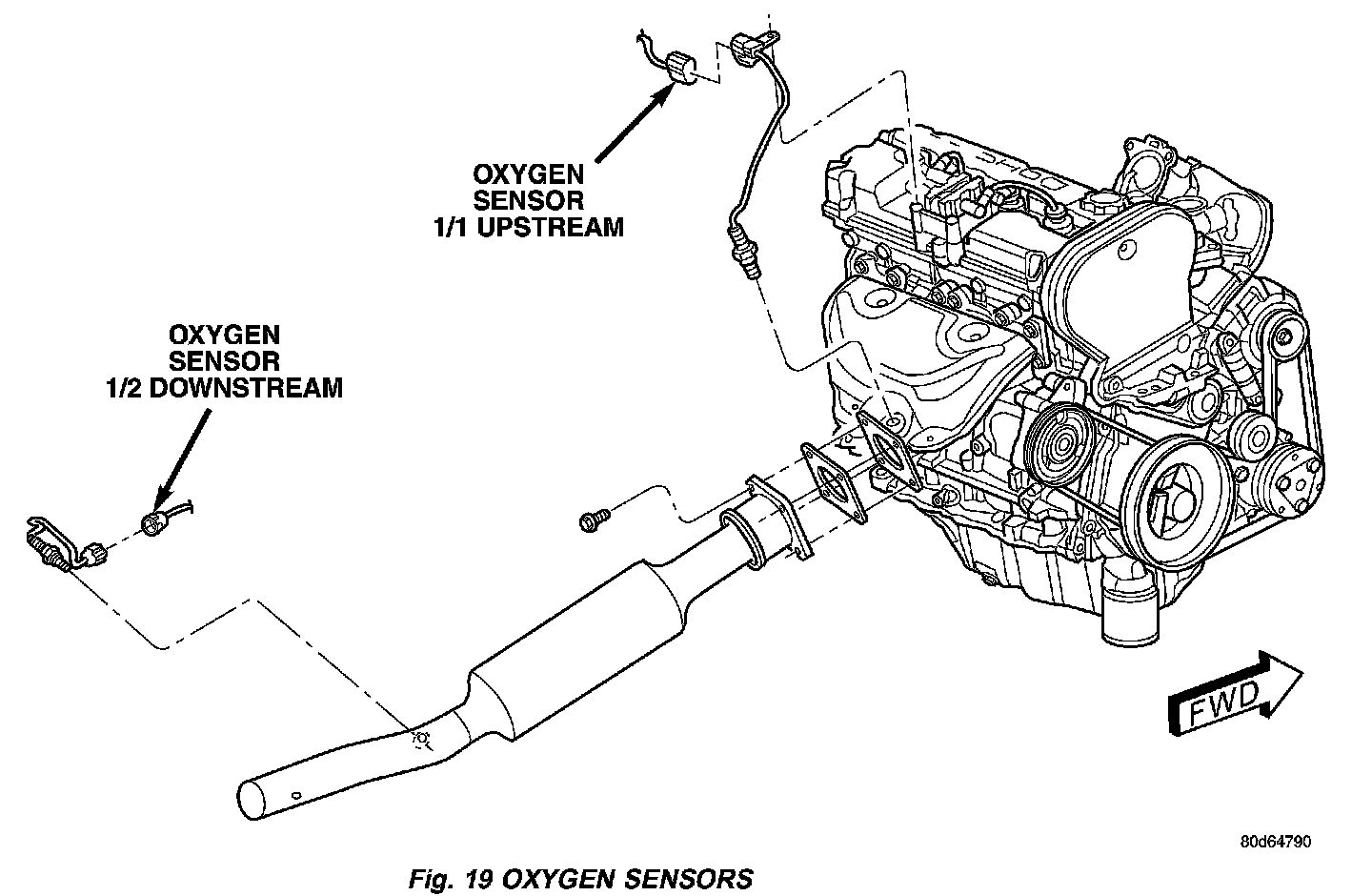 OXYGEN
SENSOR
1/1 UPSTREAM

OXYGEN
SENSOR
1/2 DOWNSTREAM

FWD

80d64790

Fig. 19 OXYGEN SENSORS