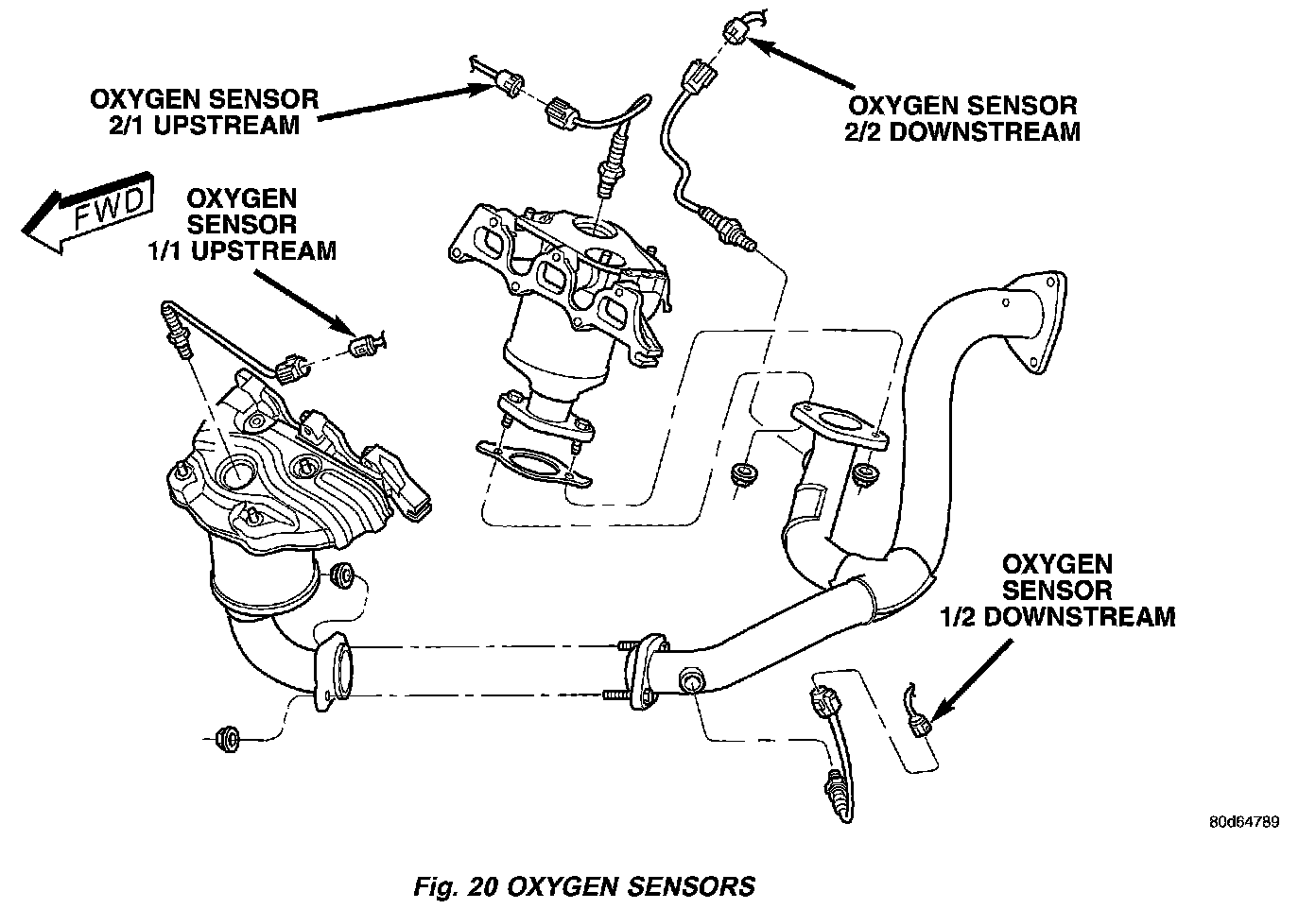 OXYGEN SENSOR 2/1 UPSTREAM

OXYGEN SENSOR 2/2 DOWNSTREAM

FWD

OXYGEN SENSOR 1/1 UPSTREAM

OXYGEN SENSOR 1/2 DOWNSTREAM

80d64789

Fig. 20 OXYGEN SENSORS