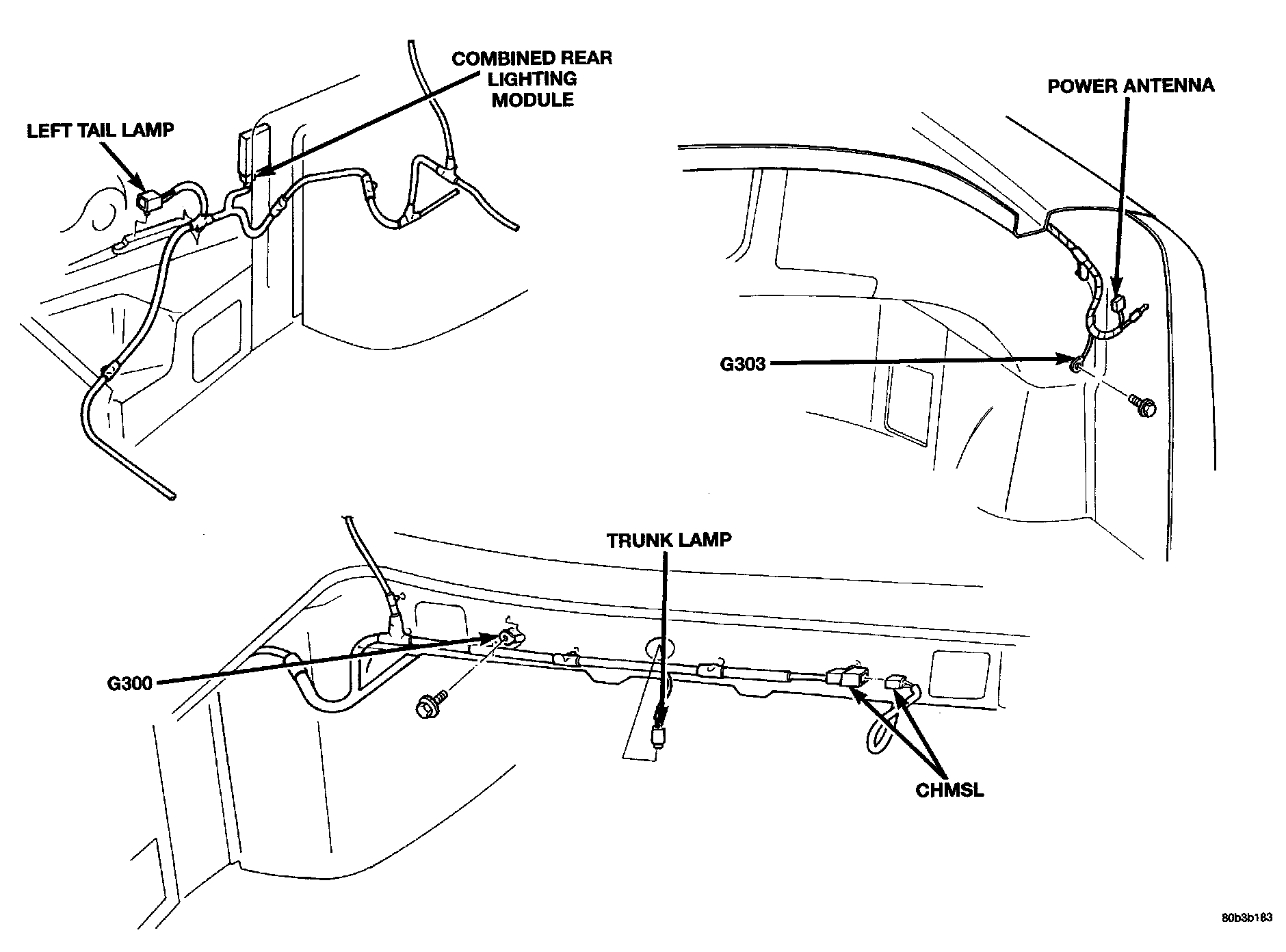 COMBINED REAR LIGHTING MODULE

LEFT TAIL LAMP

POWER ANTENNA

G303

TRUNK LAMP

G300

CHMSL

80b3b183