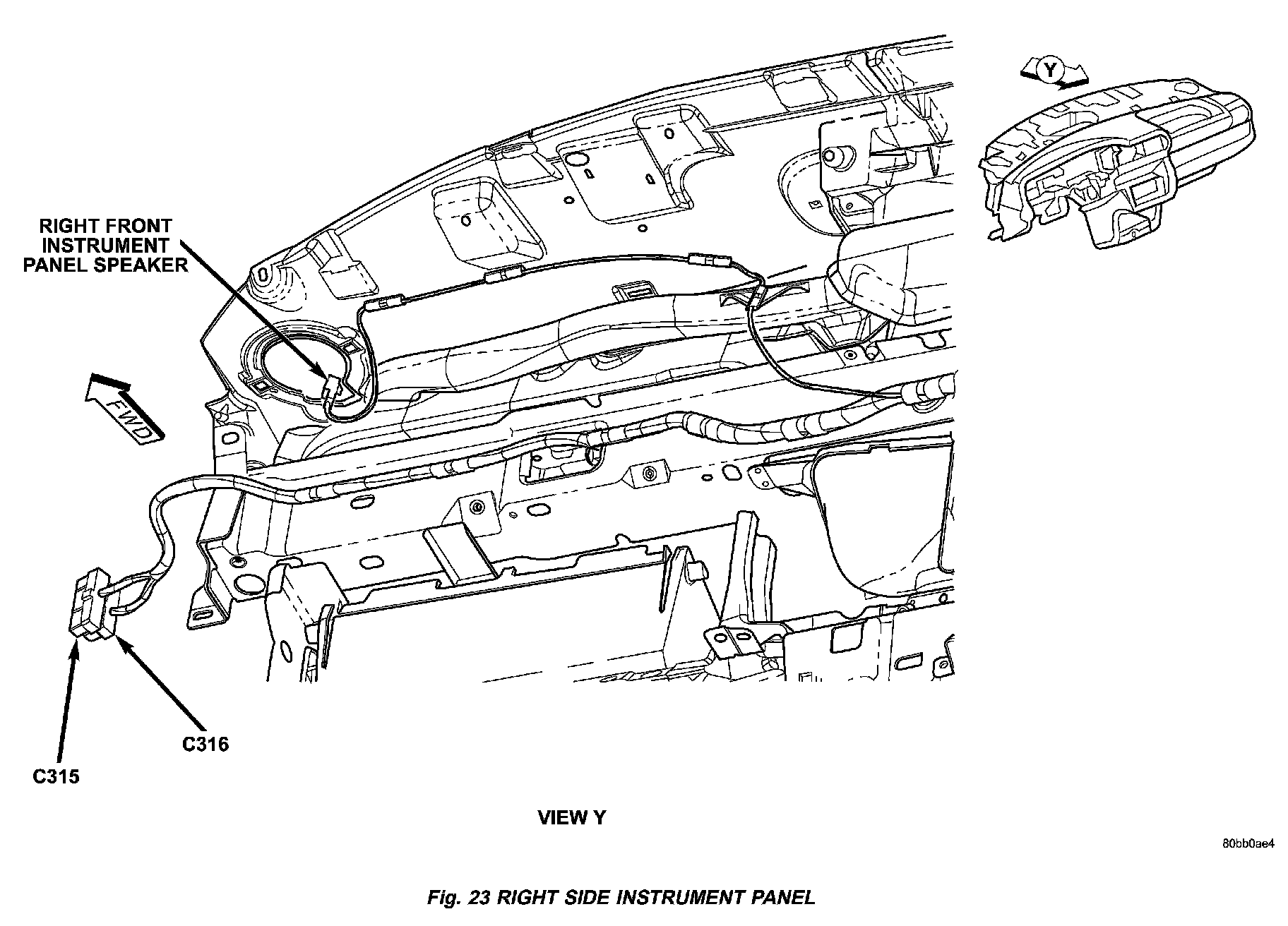 Y

RIGHT FRONT INSTRUMENT PANEL SPEAKER

FWD

C316

C315

VIEW Y

80bb0ae4

Fig. 23 RIGHT SIDE INSTRUMENT PANEL