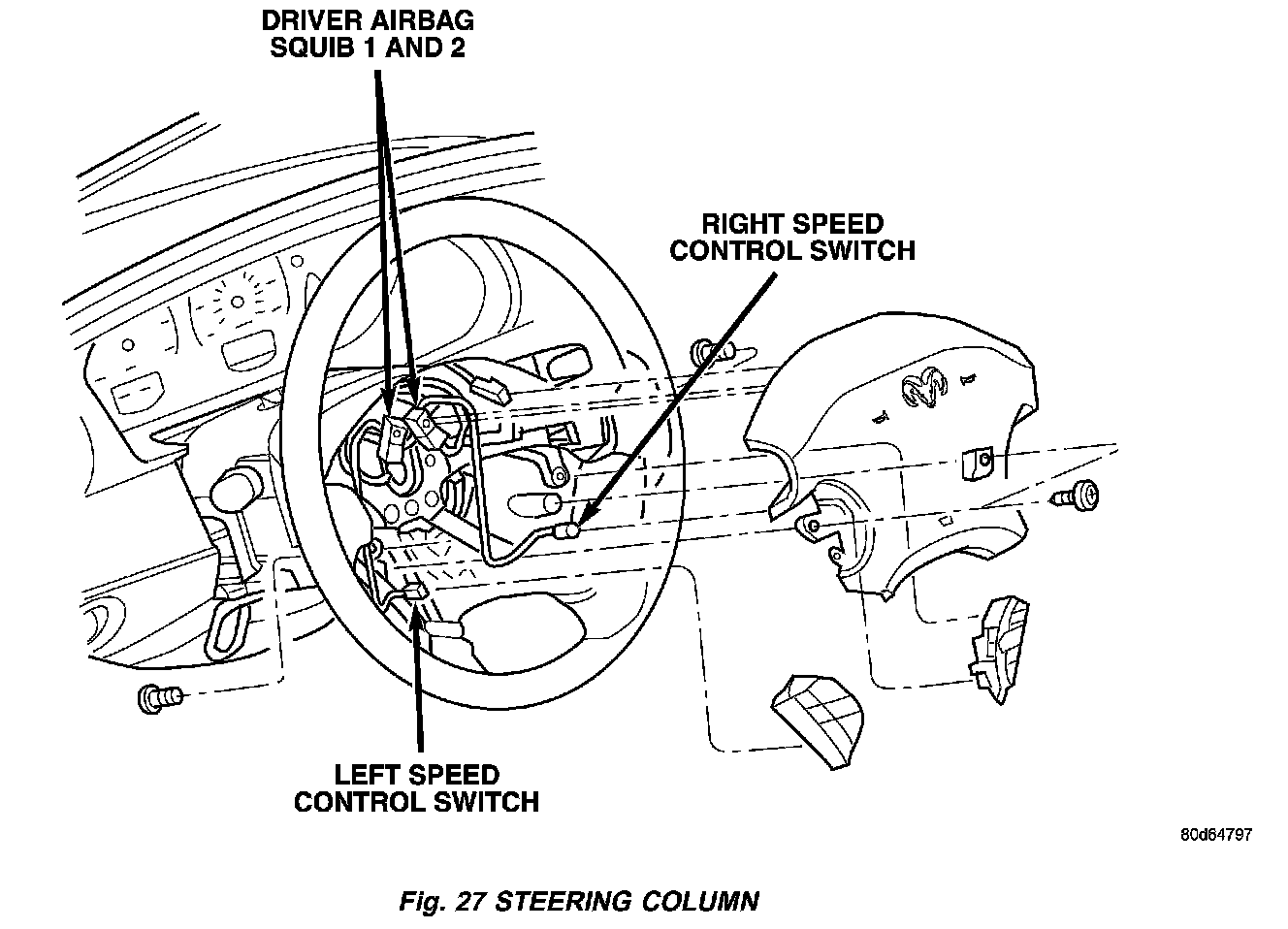 DRIVER AIRBAG SQUIB 1 AND 2

RIGHT SPEED CONTROL SWITCH

LEFT SPEED CONTROL SWITCH

80d64797

Fig. 27 STEERING COLUMN