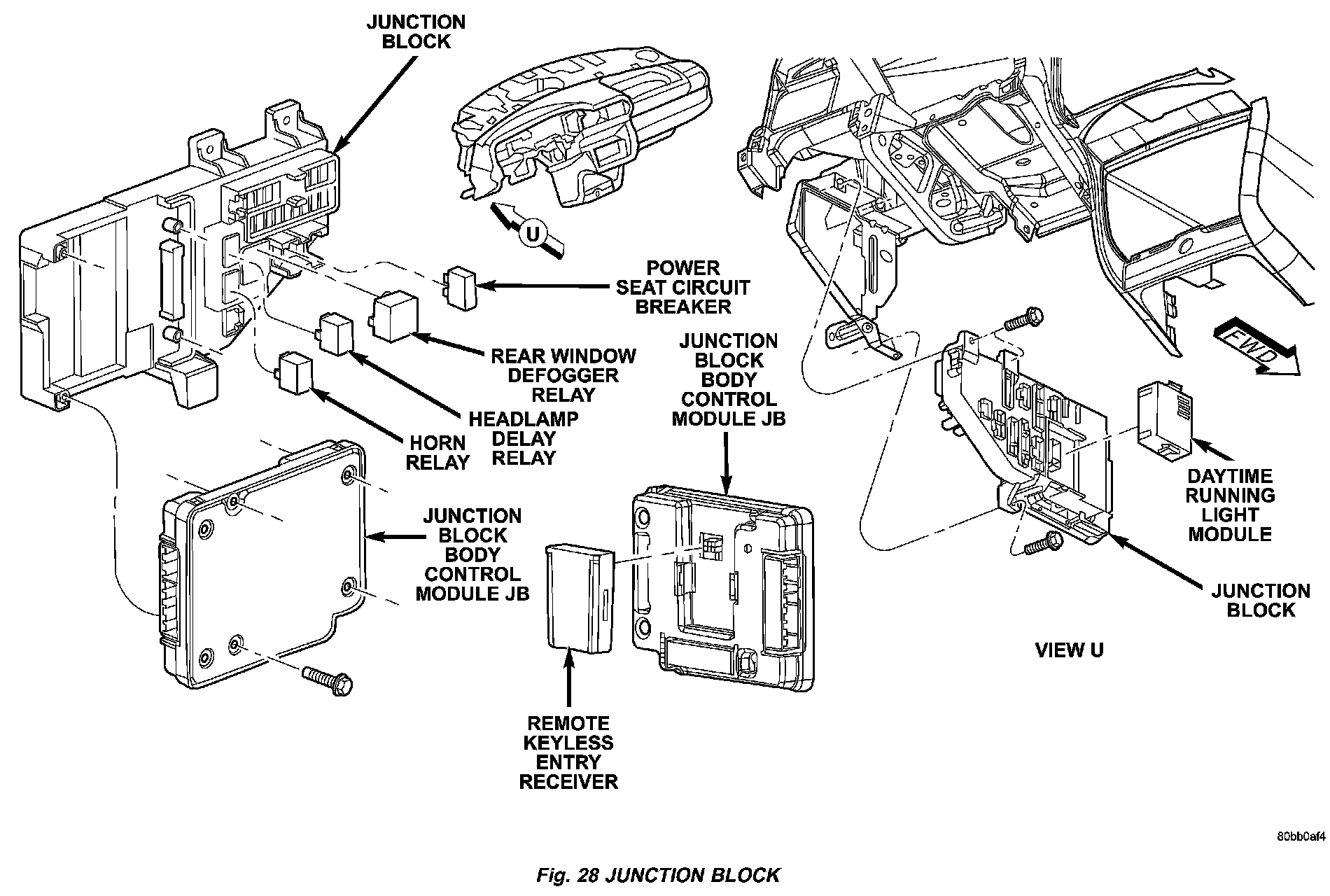 JUNCTION BLOCK

U

POWER SEAT CIRCUIT BREAKER

REAR WINDOW DEFOGGER RELAY

HEADLAMP DELAY RELAY

HORN RELAY

JUNCTION BLOCK BODY CONTROL MODULE JB

JUNCTION BLOCK BODY CONTROL MODULE JB

REMOTE KEYLESS ENTRY RECEIVER

FWD

DAYTIME RUNNING LIGHT MODULE

JUNCTION BLOCK

VIEW U

80bb0af4

Fig. 28 JUNCTION BLOCK