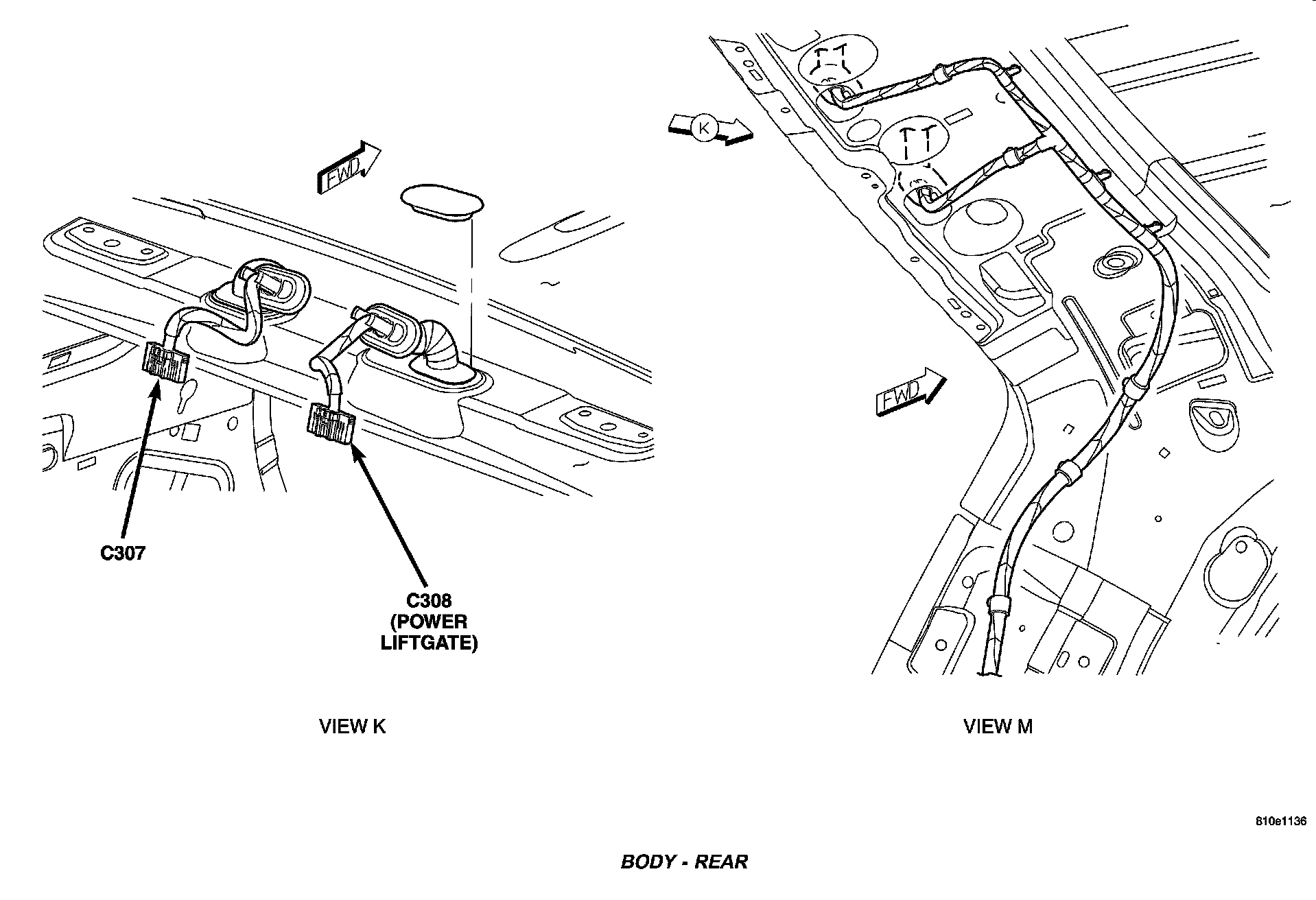 FWD

C307

C308
(POWER
LIFTGATE)

VIEW K

K

FWD

VIEW M

810e1136

BODY - REAR