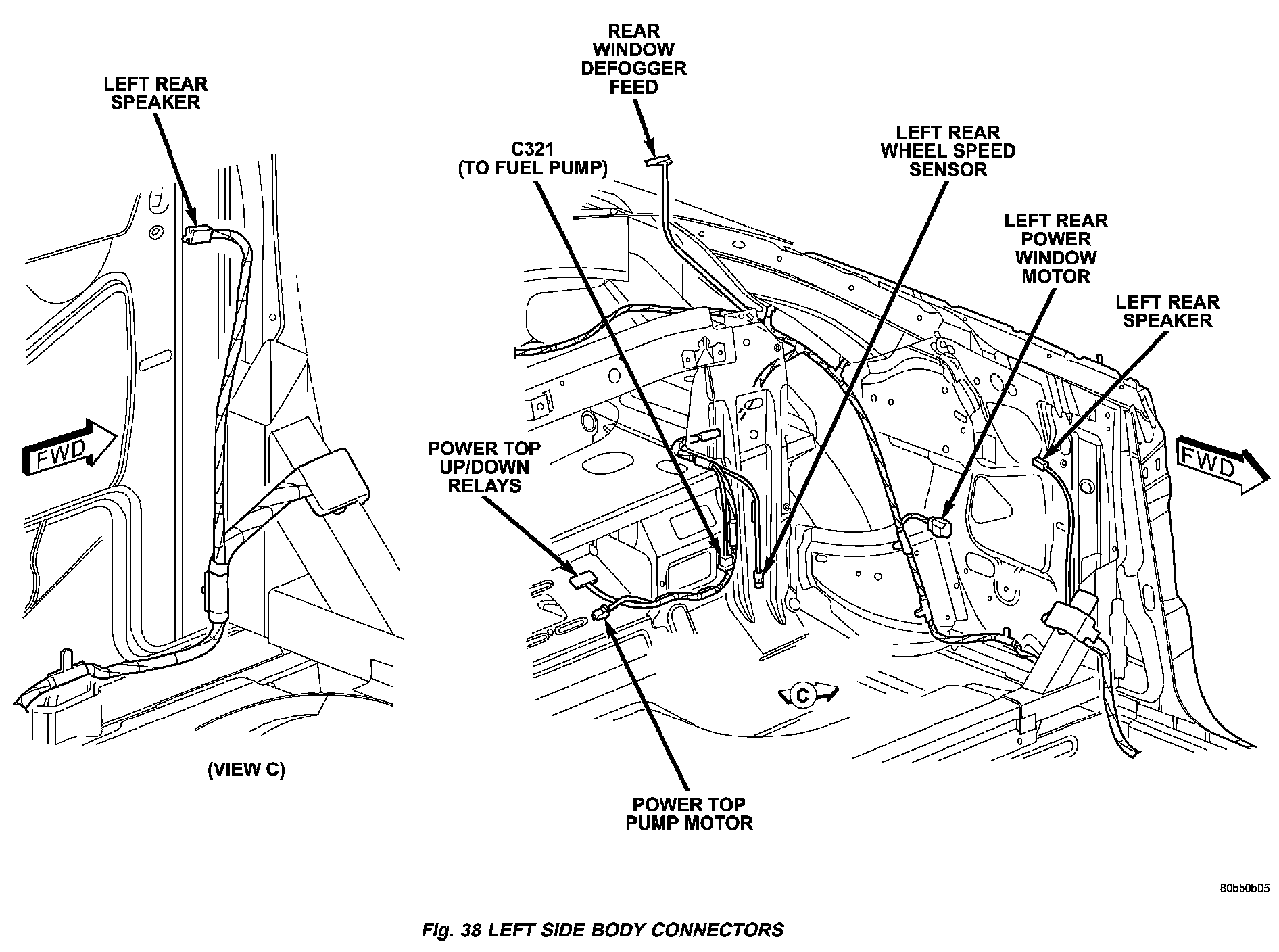 LEFT REAR SPEAKER

FWD

(VIEW C)

REAR WINDOW DEFOGGER FEED

C321 (TO FUEL PUMP)

LEFT REAR WHEEL SPEED SENSOR

LEFT REAR POWER WINDOW MOTOR

LEFT REAR SPEAKER

POWER TOP UP/DOWN RELAYS

FWD

C

POWER TOP PUMP MOTOR

80bb0b05

Fig. 38 LEFT SIDE BODY CONNECTORS