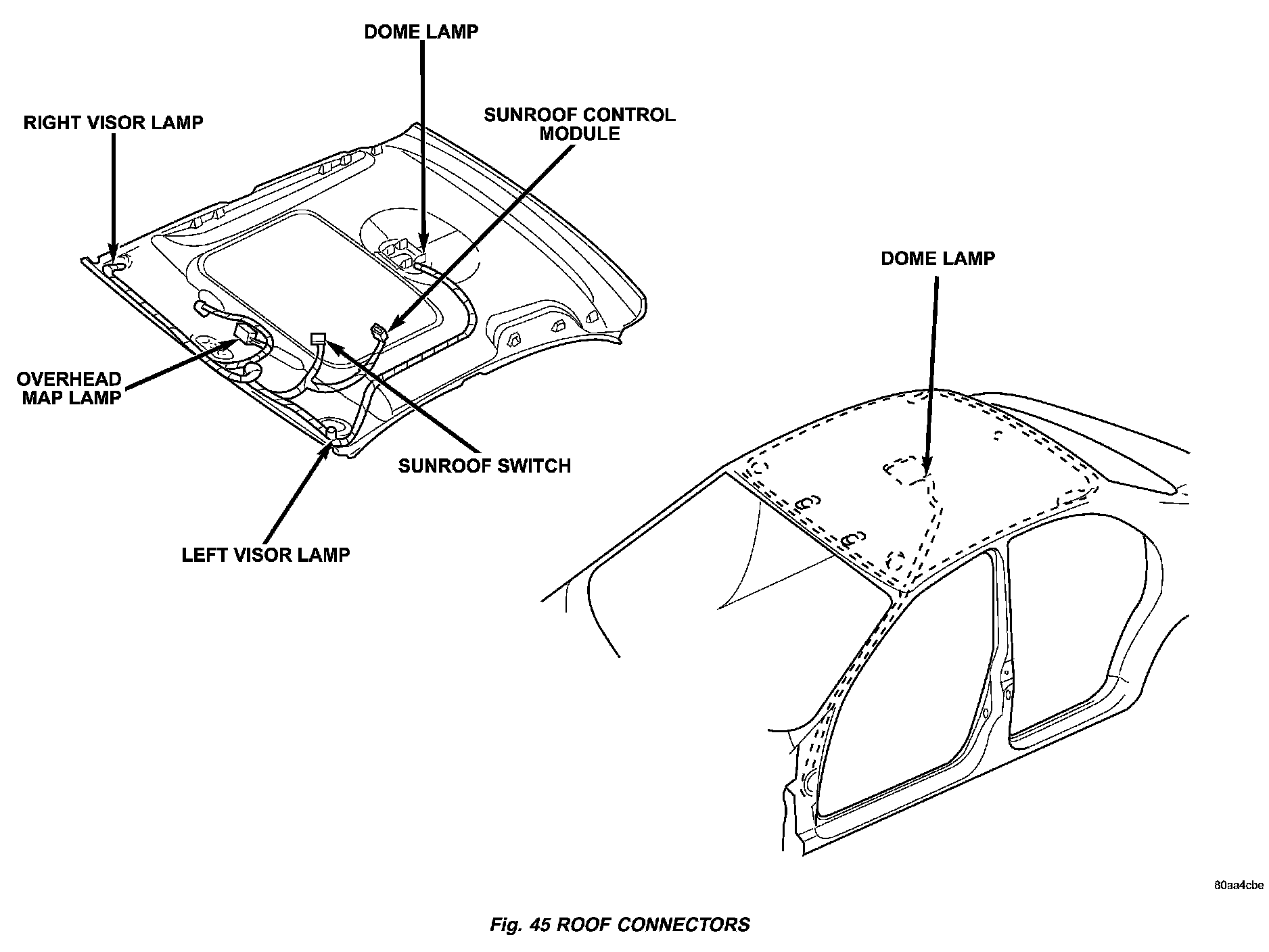 DOME LAMP

RIGHT VISOR LAMP

SUNROOF CONTROL MODULE

OVERHEAD MAP LAMP

SUNROOF SWITCH

LEFT VISOR LAMP

DOME LAMP

80aa4cbe

Fig. 45 ROOF CONNECTORS