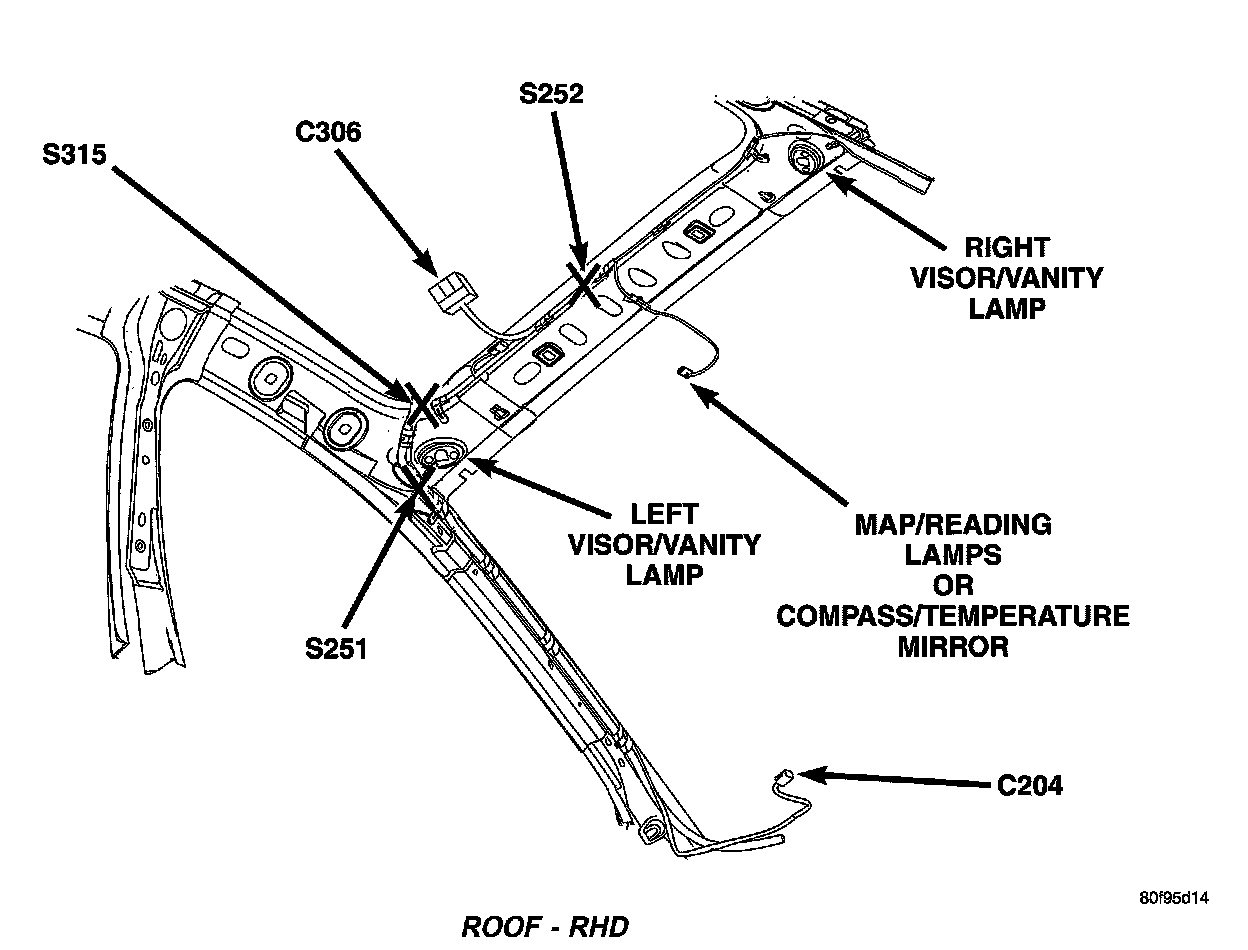 S252

C306

S315

RIGHT VISOR/VANITY LAMP

LEFT VISOR/VANITY LAMP

MAP/READING LAMPS OR COMPASS/TEMPERATURE MIRROR

S251

C204

80f95d14

ROOF - RHD