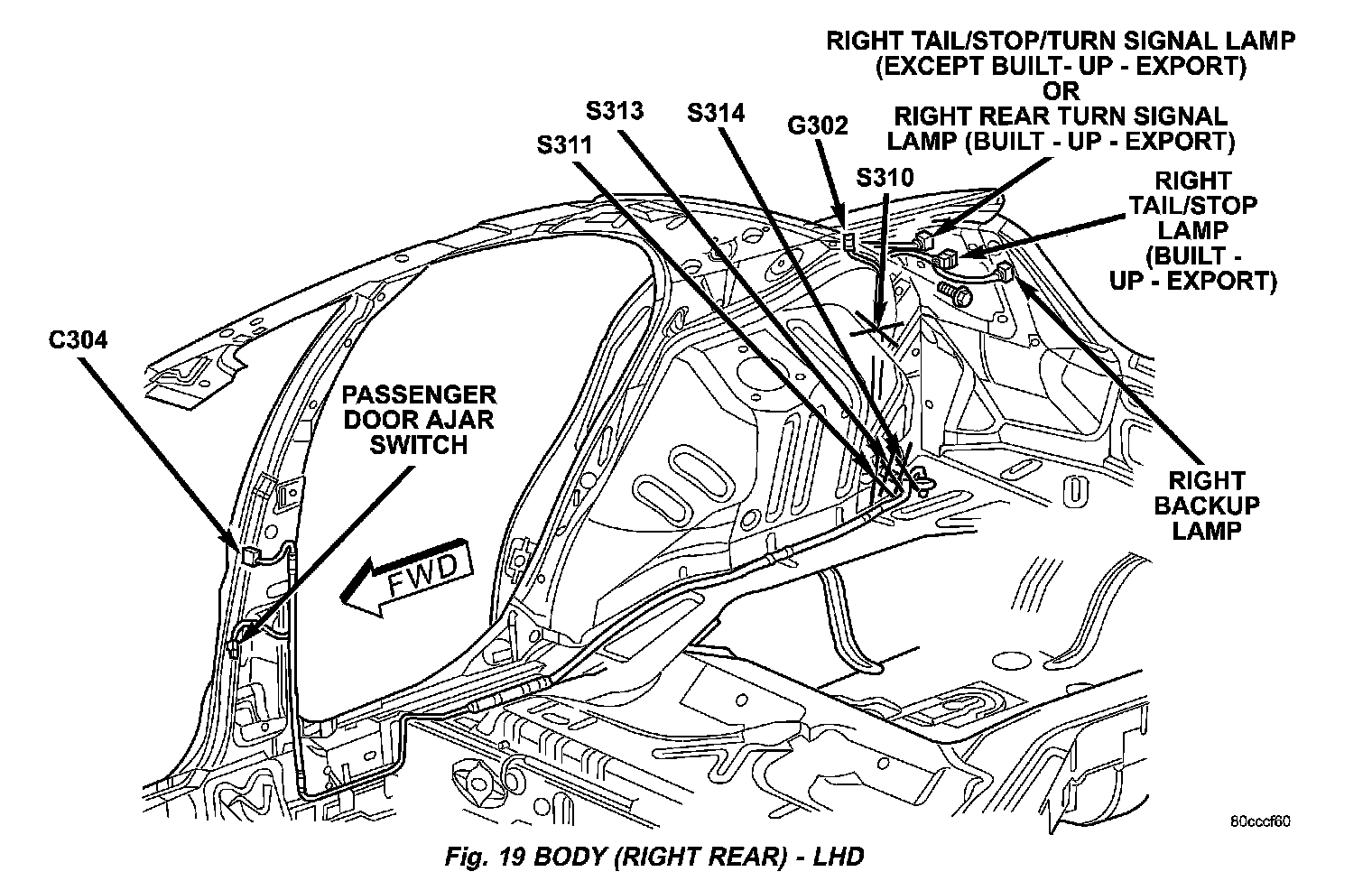 RIGHT TAIL/STOP/TURN SIGNAL LAMP (EXCEPT BUILT- UP - EXPORT) OR RIGHT REAR TURN SIGNAL LAMP (BUILT - UP - EXPORT)

S313

S314

G302

S311

S310

RIGHT TAIL/STOP LAMP (BUILT - UP - EXPORT)

C304

PASSENGER DOOR AJAR SWITCH

RIGHT BACKUP LAMP

FWD

80cccf60

Fig. 19 BODY (RIGHT REAR) - LHD