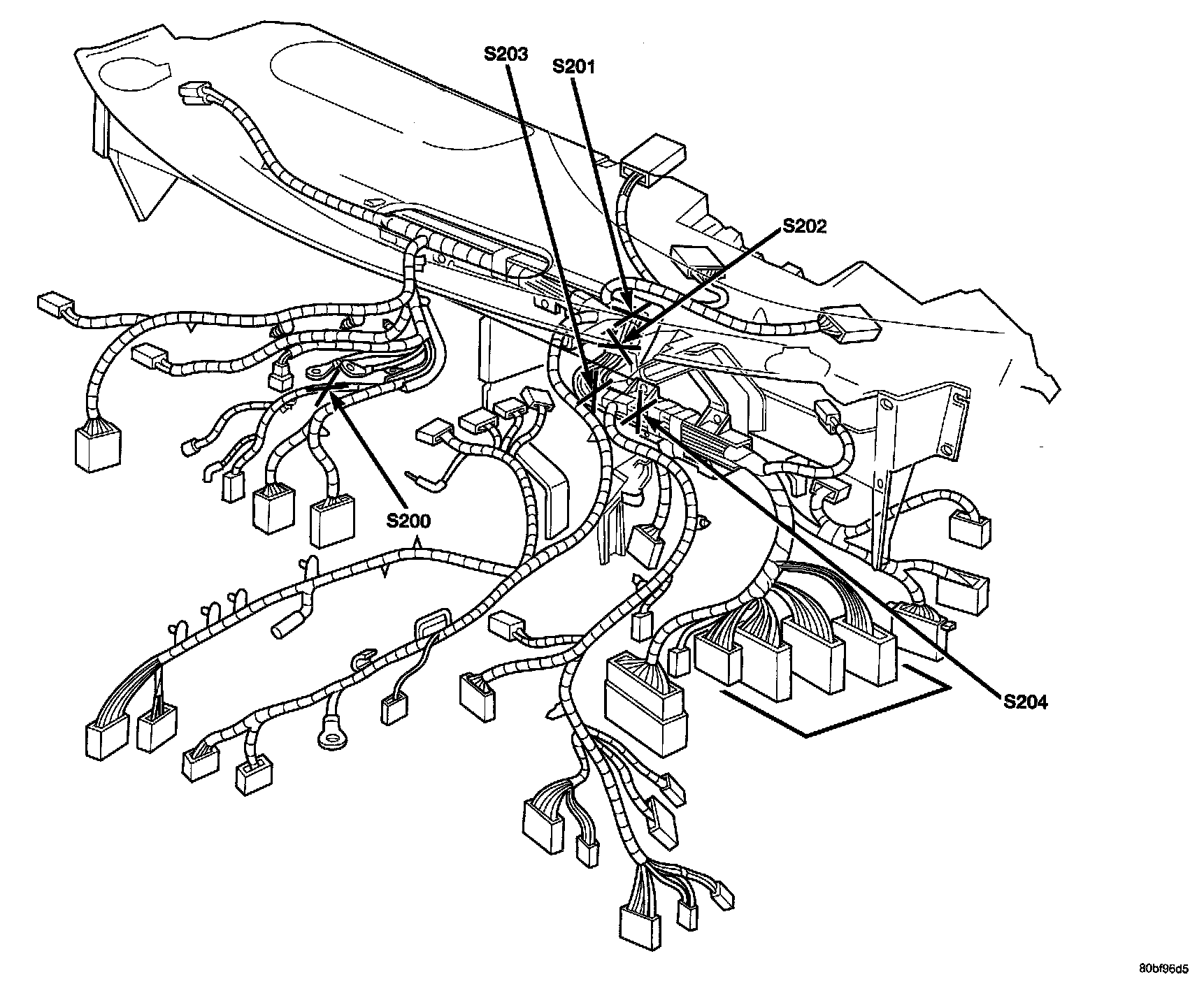 S203
S201
S202
S200
S204
80bf96d5