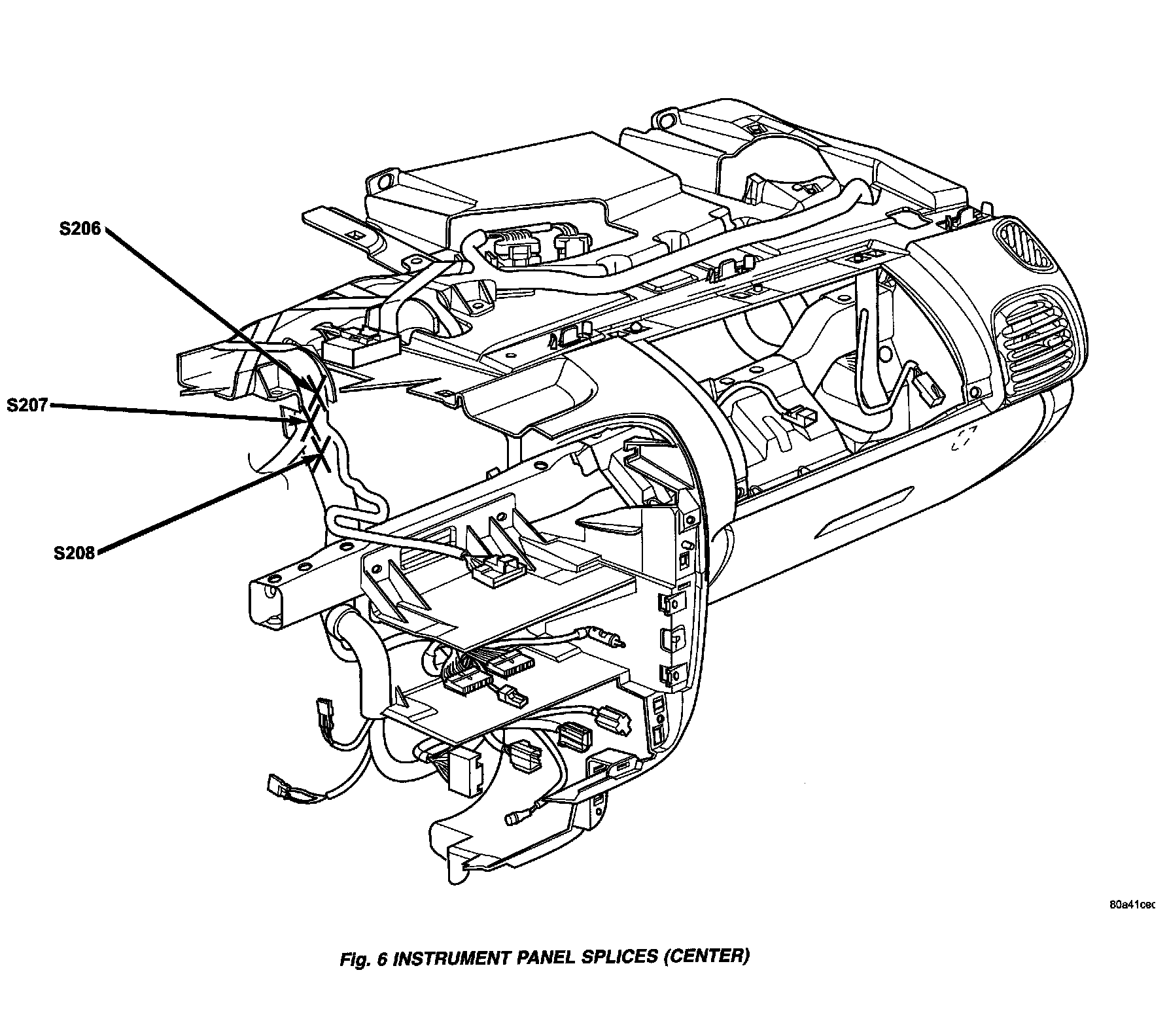 S206

S207

S208

80a41cec

Fig. 6 INSTRUMENT PANEL SPLICES (CENTER)