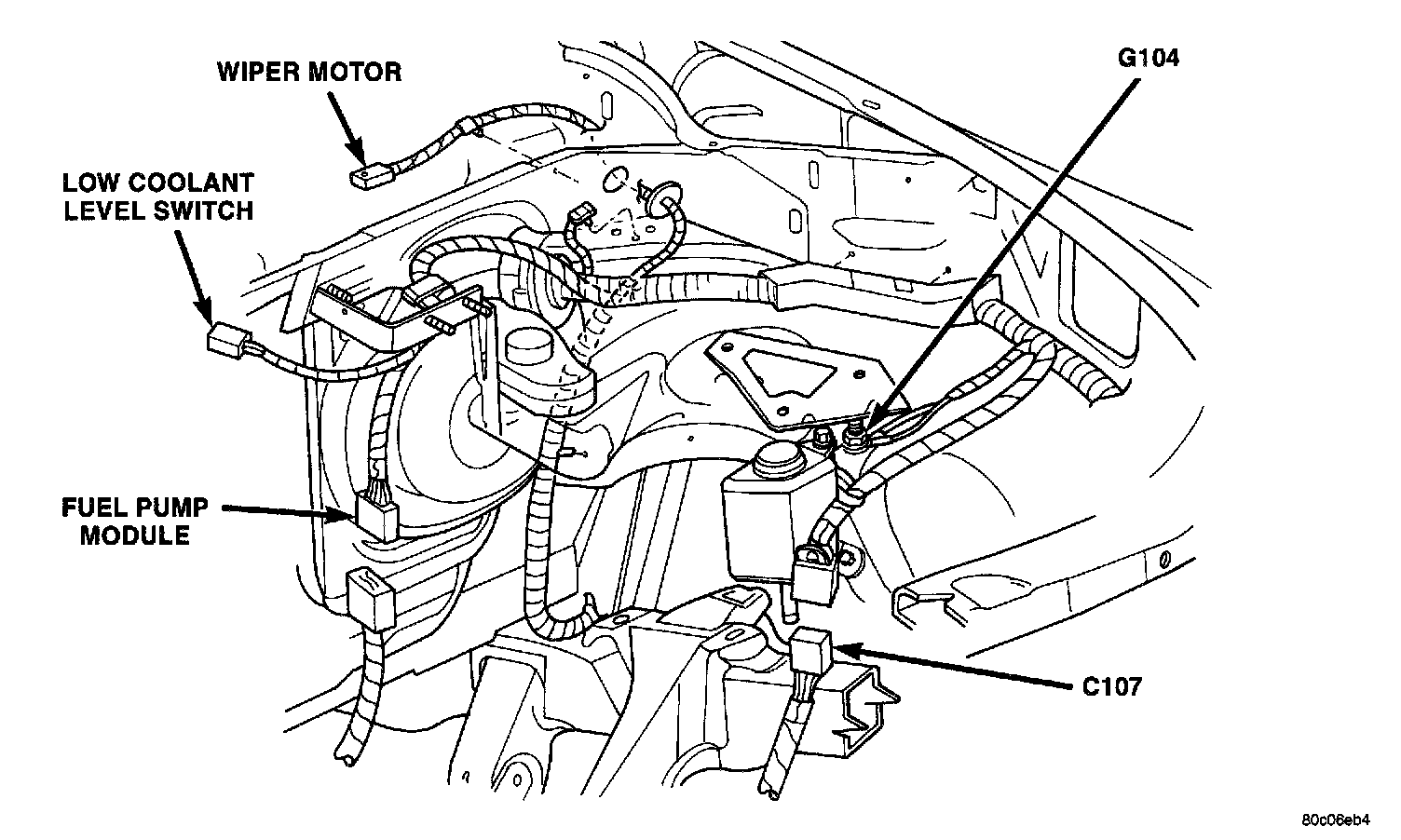 WIPER MOTOR

G104

LOW COOLANT LEVEL SWITCH

FUEL PUMP MODULE

C107

80c06eb4