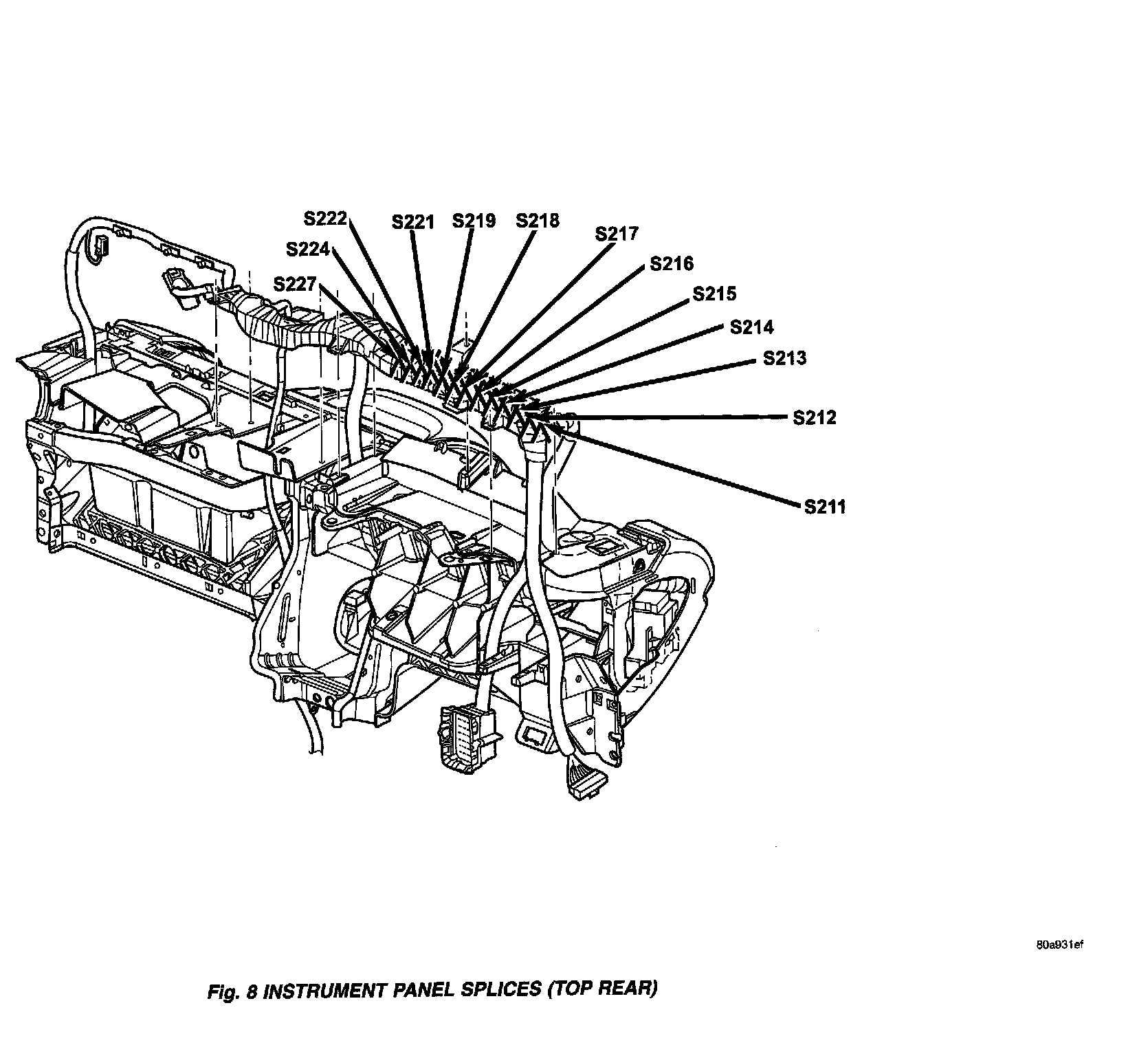 S222
S221
S219
S218
S217
S224
S216
S227
S215
S214
S213
S212
S211

80a931ef

Fig. 8 INSTRUMENT PANEL SPLICES (TOP REAR)