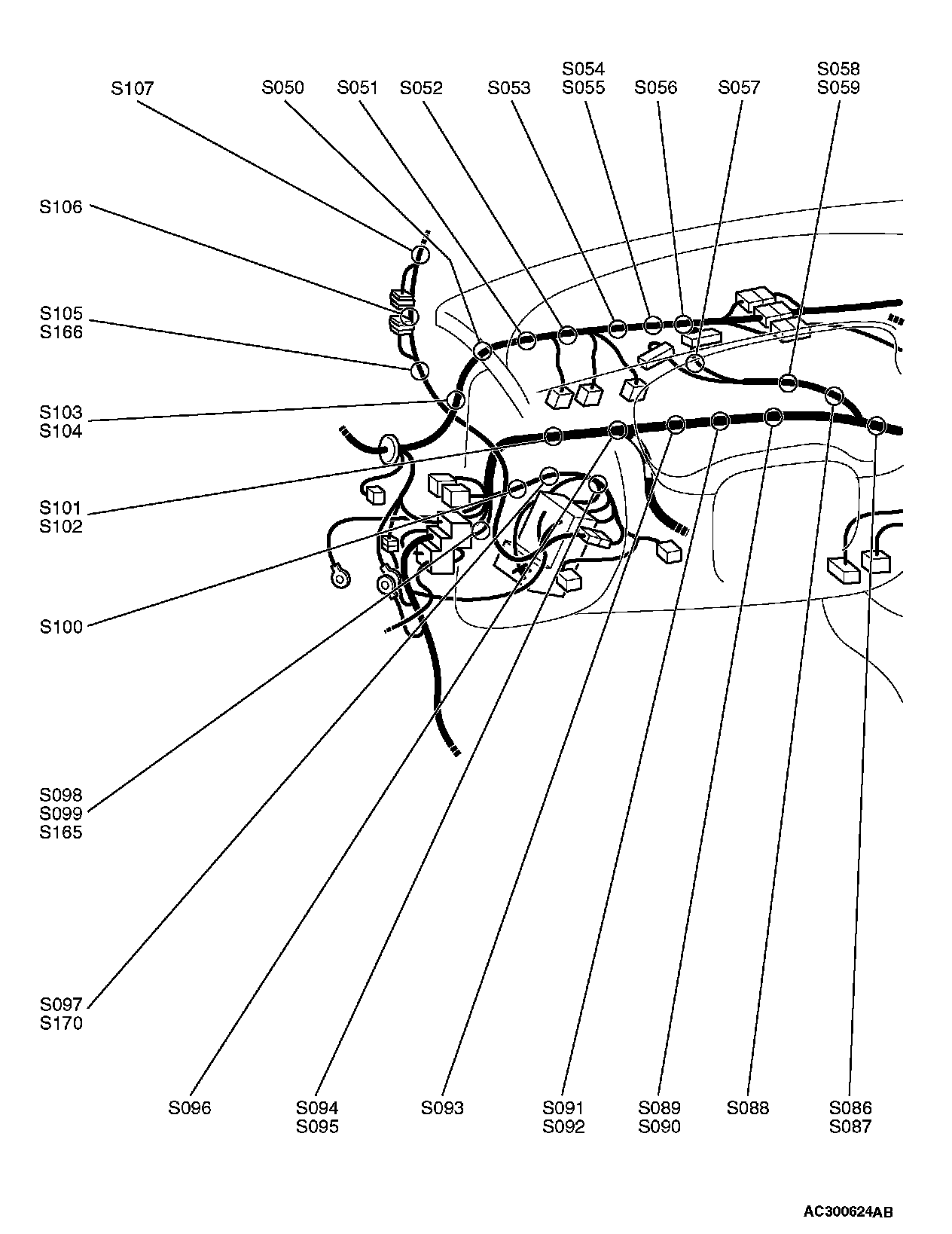 S107
S050
S051
S052
S053
S054
S055
S056
S057
S058
S059

S106

S105
S166

S103
S104

S101
S102

S100

S098
S099
S165

S097
S170

S096
S094
S095
S093
S091
S092
S089
S090
S088
S086
S087

AC300624AB