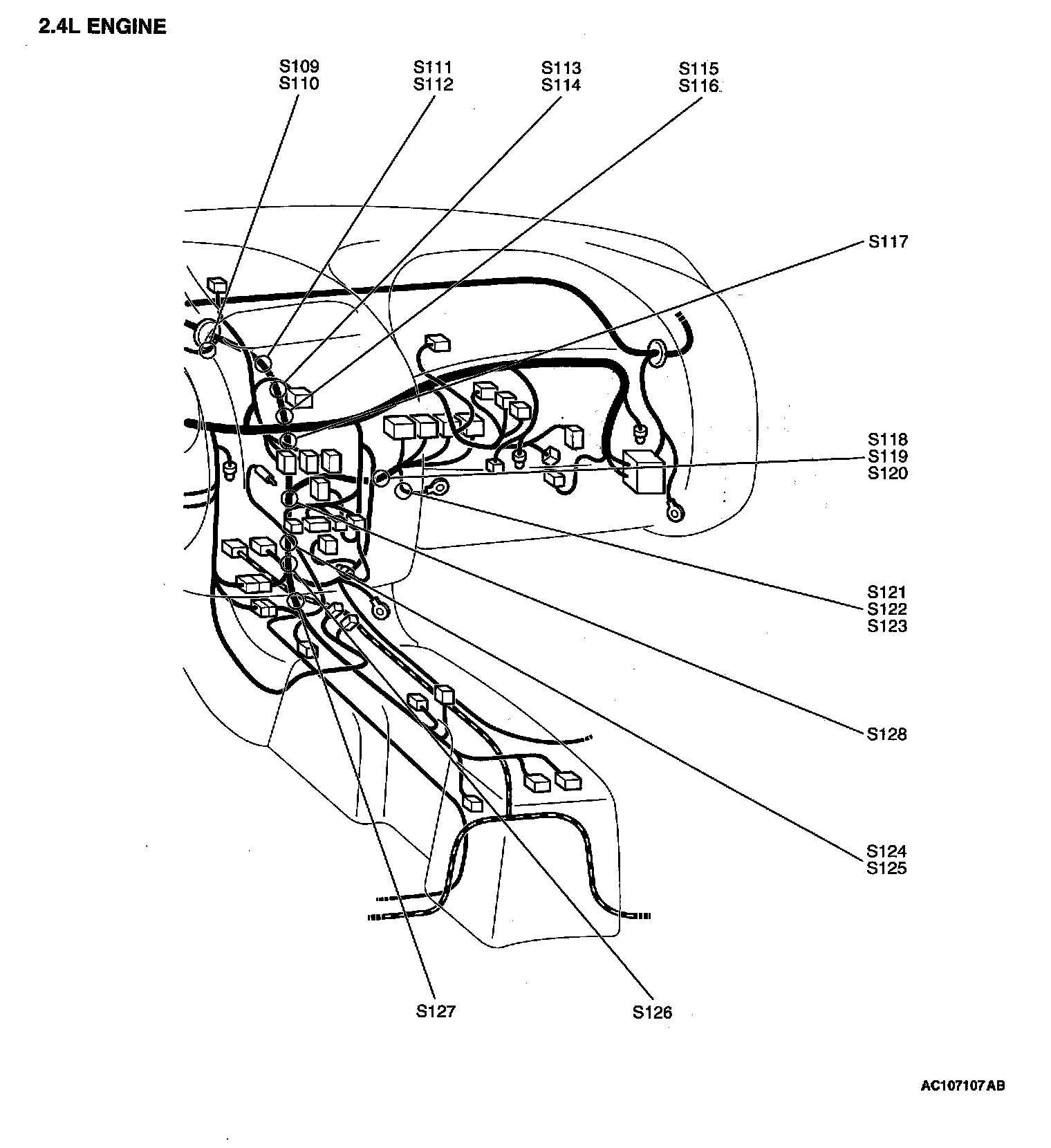 2.4L ENGINE

S109
S110

S111
S112

S113
S114

S115
S116

S117

S118
S119
S120

S121
S122
S123

S128

S124
S125

S127

S126

AC107107AB