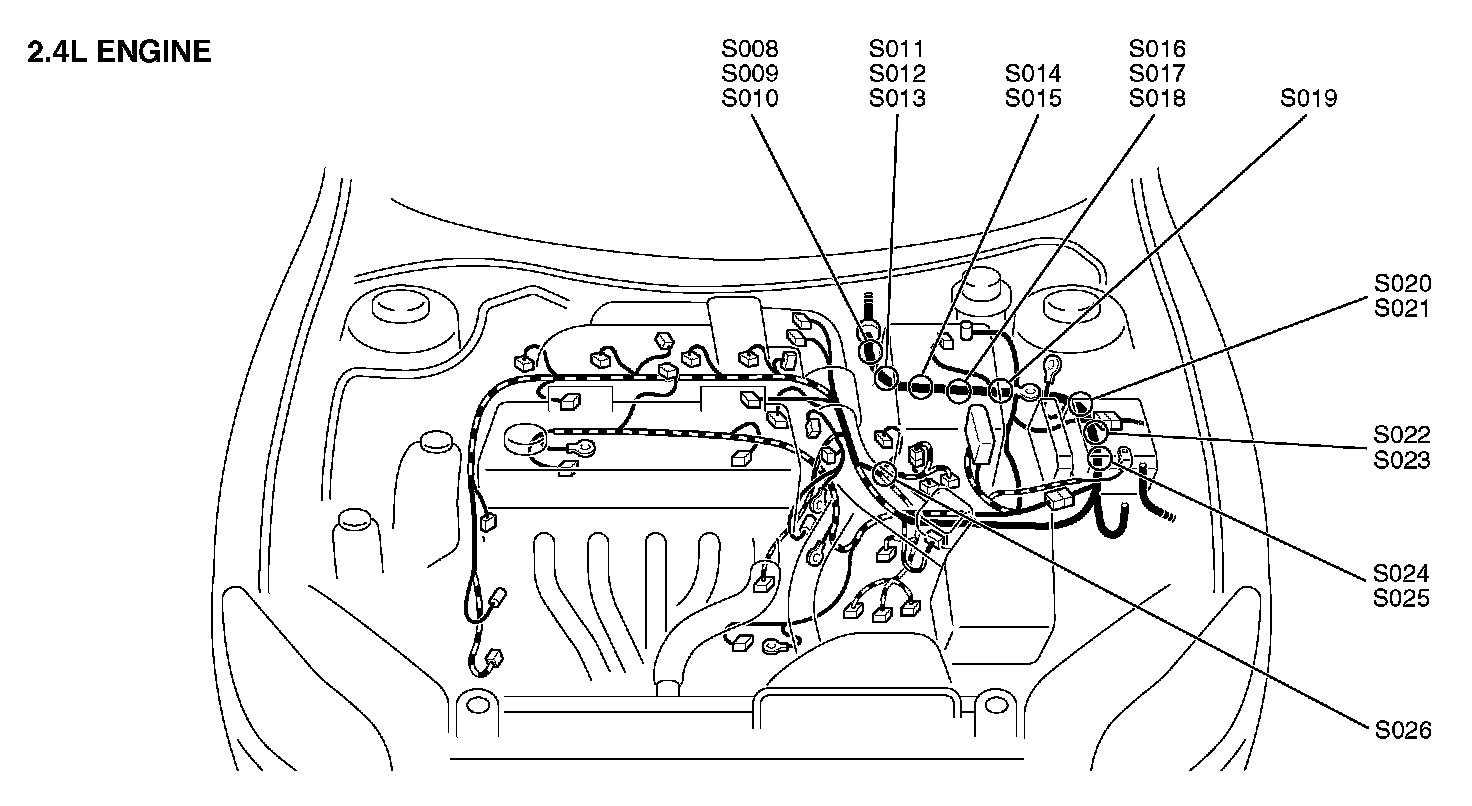 2.4L ENGINE

S008
S009
S010

S011
S012
S013

S014
S015

S016
S017
S018

S019

S020
S021

S022
S023

S024
S025

S026