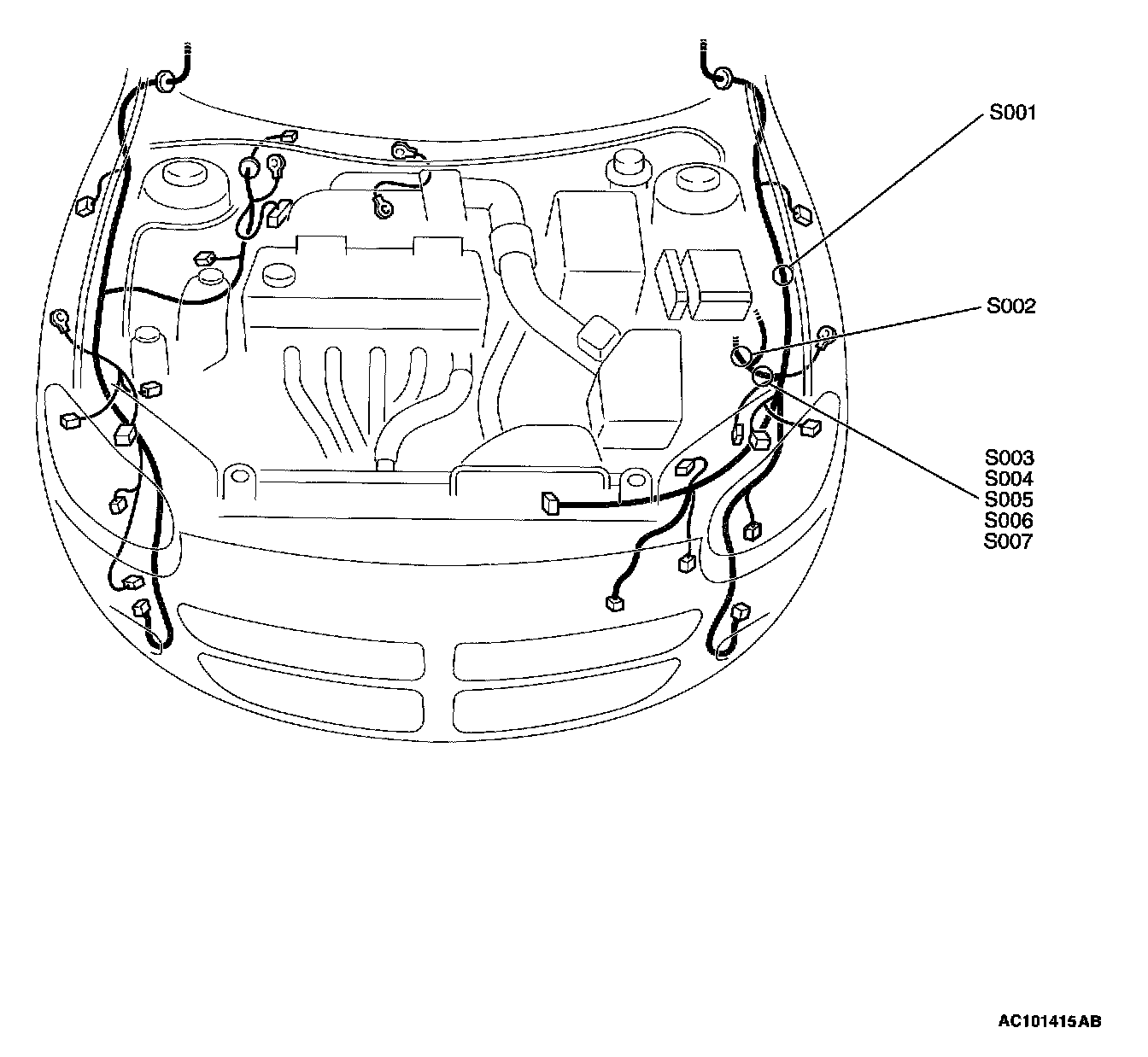 S001

S002

S003
S004
S005
S006
S007

AC101415AB