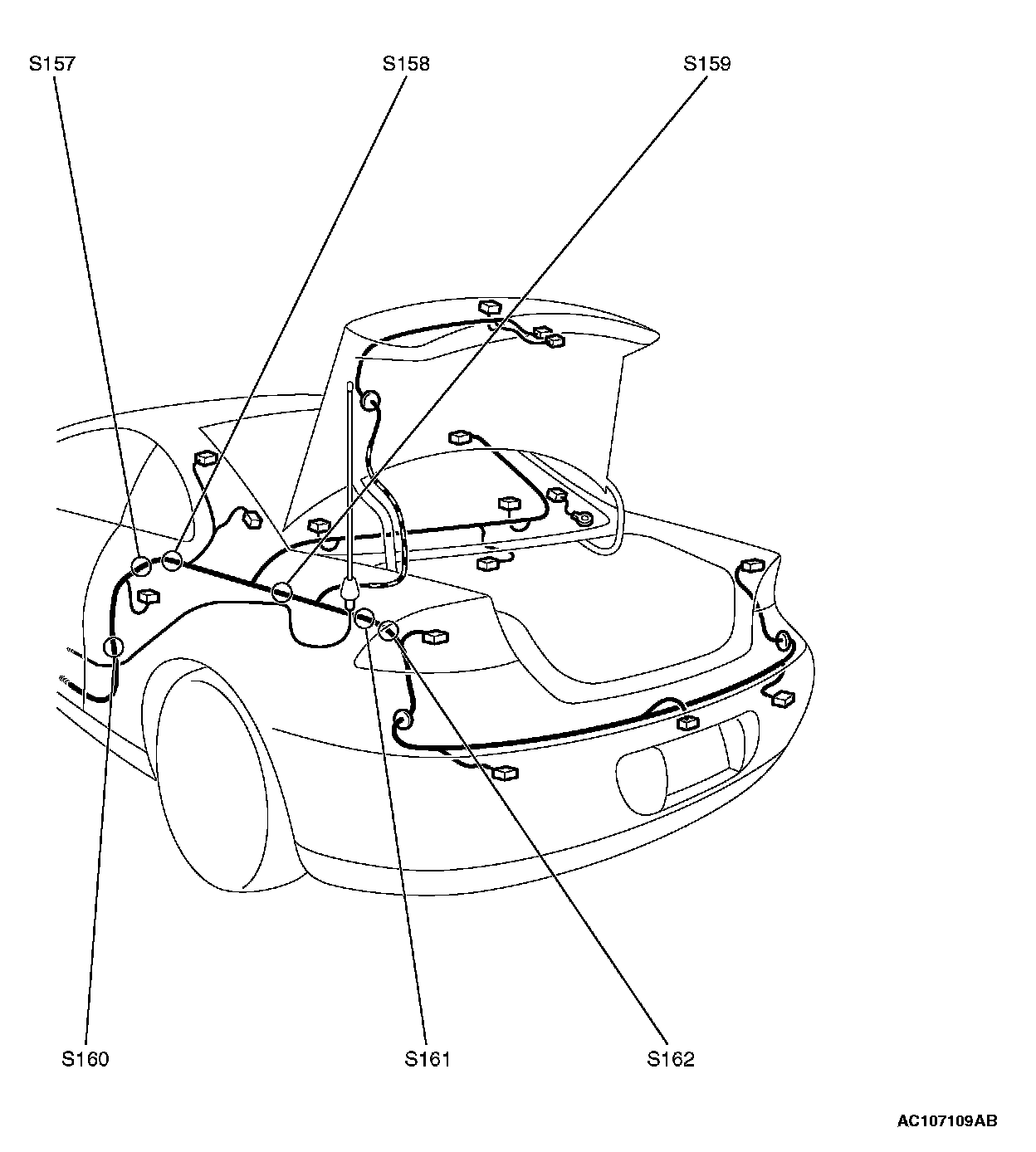 S157
S158
S159
S160
S161
S162
AC107109AB