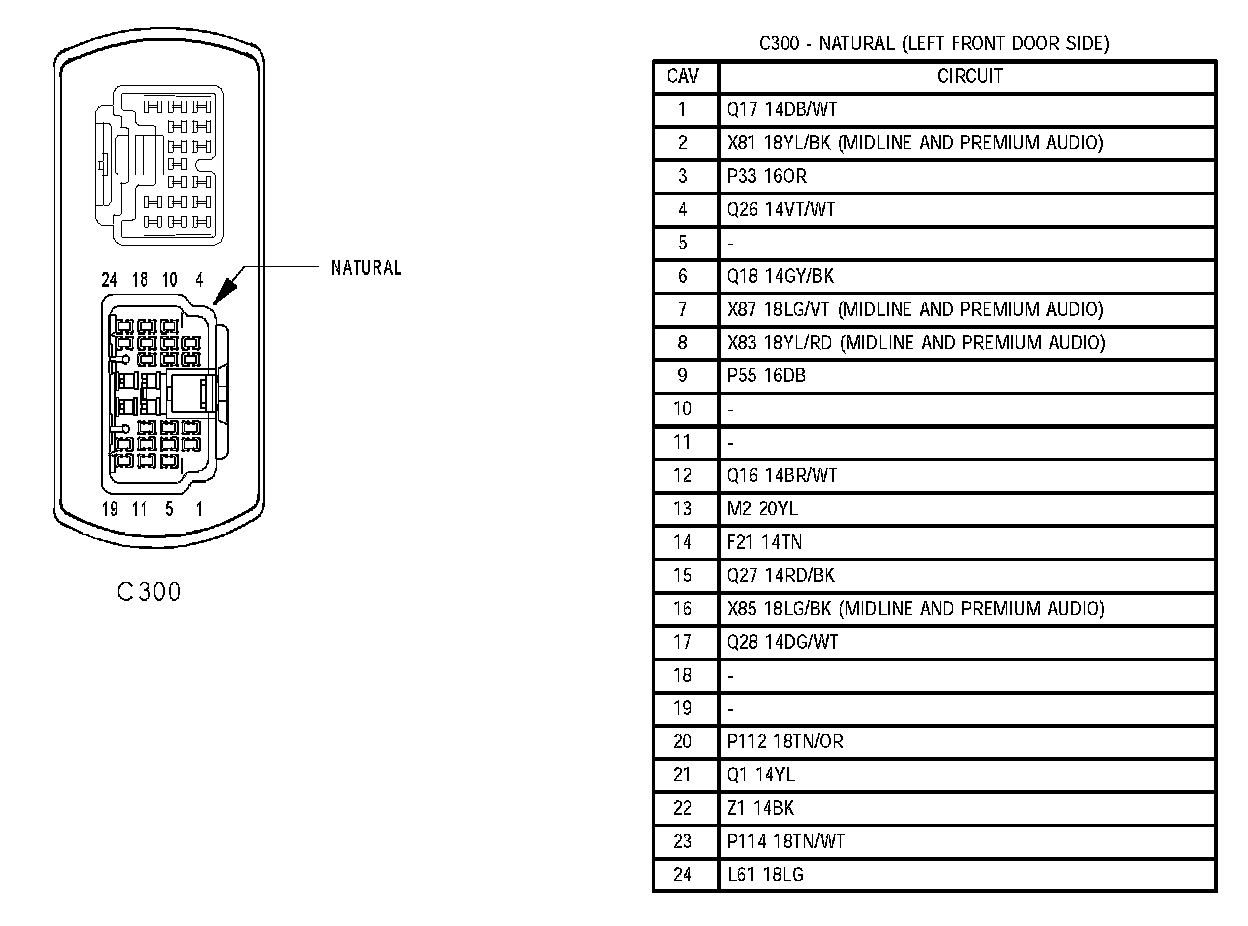 24 18 10 4

NATURAL

19 11 5 1

C300

C300 - NATURAL (LEFT FRONT DOOR SIDE)

| CAV | CIRCUIT |
|---|---|
| 1 | Q17 14DB/WT |
| 2 | X81 18YL/BK (MIDLINE AND PREMIUM AUDIO) |
| 3 | P33 16OR |
| 4 | Q26 14VT/WT |
| 5 | - |
| 6 | Q18 14GY/BK |
| 7 | X87 18LG/VT (MIDLINE AND PREMIUM AUDIO) |
| 8 | X83 18YL/RD (MIDLINE AND PREMIUM AUDIO) |
| 9 | P55 16DB |
| 10 | - |
| 11 | - |
| 12 | Q16 14BR/WT |
| 13 | M2 20YL |
| 14 | F21 14TN |
| 15 | Q27 14RD/BK |
| 16 | X85 18LG/BK (MIDLINE AND PREMIUM AUDIO) |
| 17 | Q28 14DG/WT |
| 18 | - |
| 19 | - |
| 20 | P112 18TN/OR |
| 21 | Q1 14YL |
| 22 | Z1 14BK |
| 23 | P114 18TN/WT |
| 24 | L61 18LG |