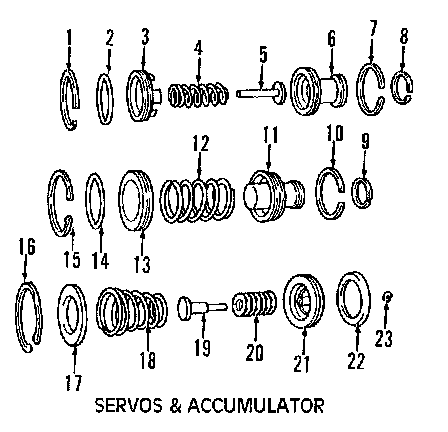 1 2 3 4 5 6 7 8

12 11 10 9

15 14 13

16

17 18 19 20 21 22 23

SERVOS & ACCUMULATOR