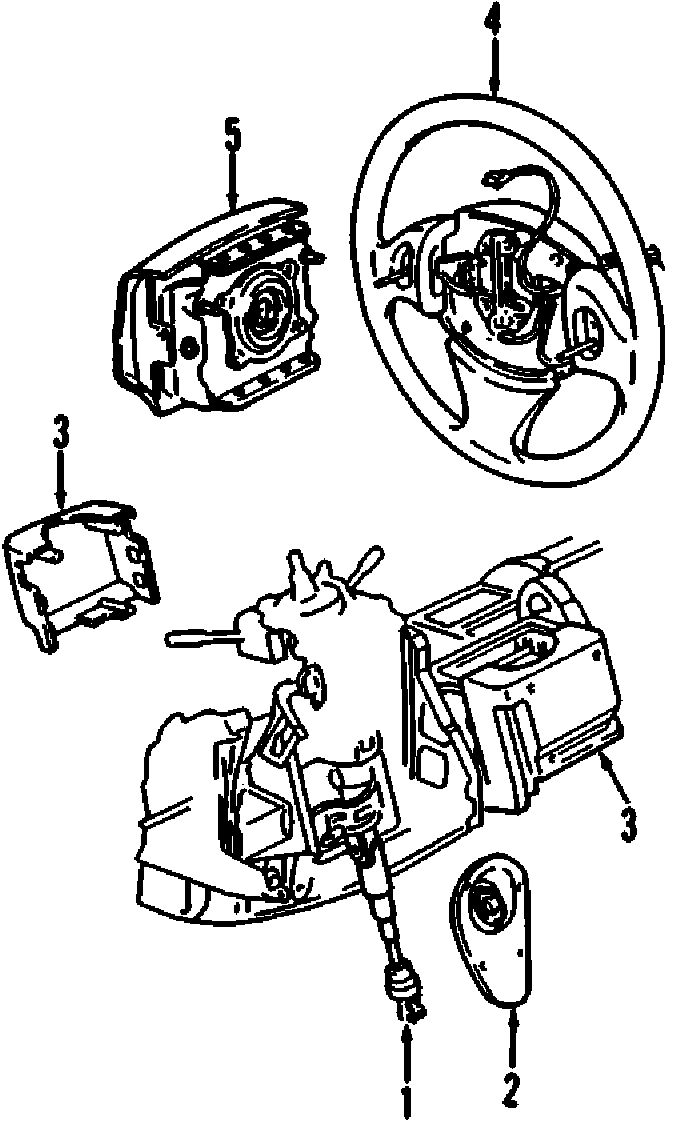 4
5
3
3
1
2