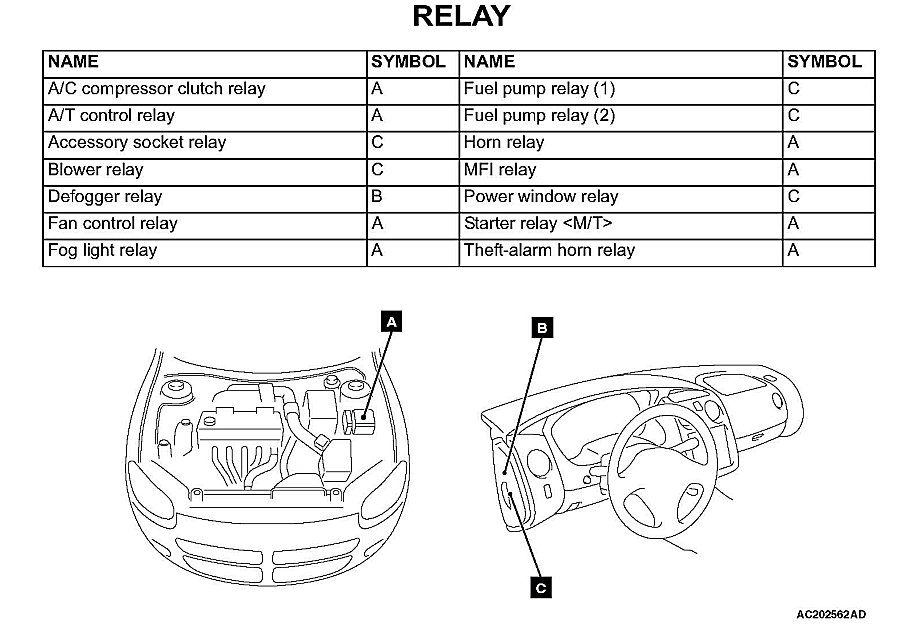 RELAY

| NAME | SYMBOL | NAME | SYMBOL |
|---|---|---|---|
| A/C compressor clutch relay | A | Fuel pump relay (1) | C |
| A/T control relay | A | Fuel pump relay (2) | C |
| Accessory socket relay | C | Horn relay | A |
| Blower relay | C | MFI relay | A |
| Defogger relay | B | Power window relay | C |
| Fan control relay | A | Starter relay <M/T> | A |
| Fog light relay | A | Theft-alarm horn relay | A |

A

B

C

AC202562AD