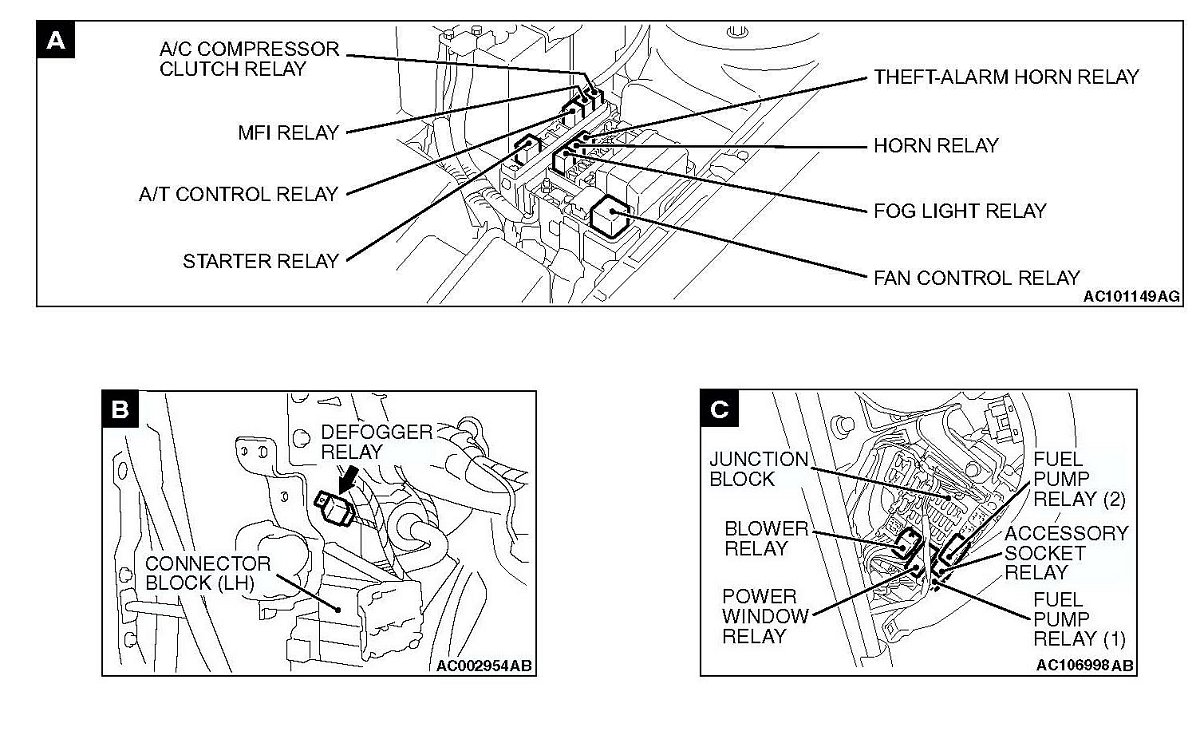 A

A/C COMPRESSOR CLUTCH RELAY

MFI RELAY

A/T CONTROL RELAY

STARTER RELAY

THEFT-ALARM HORN RELAY

HORN RELAY

FOG LIGHT RELAY

FAN CONTROL RELAY

AC101149AG

B

DEFOGGER RELAY

CONNECTOR BLOCK (LH)

AC002954AB

C

JUNCTION BLOCK

BLOWER RELAY

POWER WINDOW RELAY

FUEL PUMP RELAY (2)

ACCESSORY SOCKET RELAY

FUEL PUMP RELAY (1)

AC106998AB