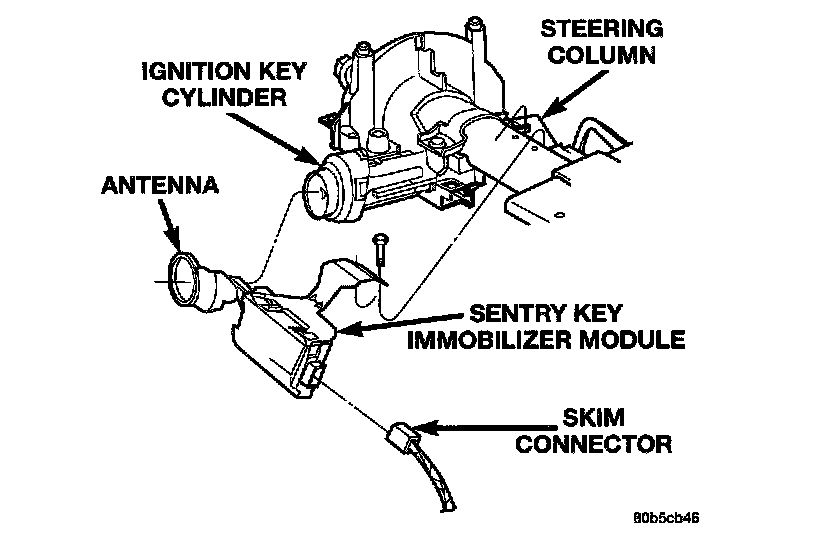 STEERING COLUMN

IGNITION KEY CYLINDER

ANTENNA

SENTRY KEY IMMOBILIZER MODULE

SKIM CONNECTOR

80b5cb46