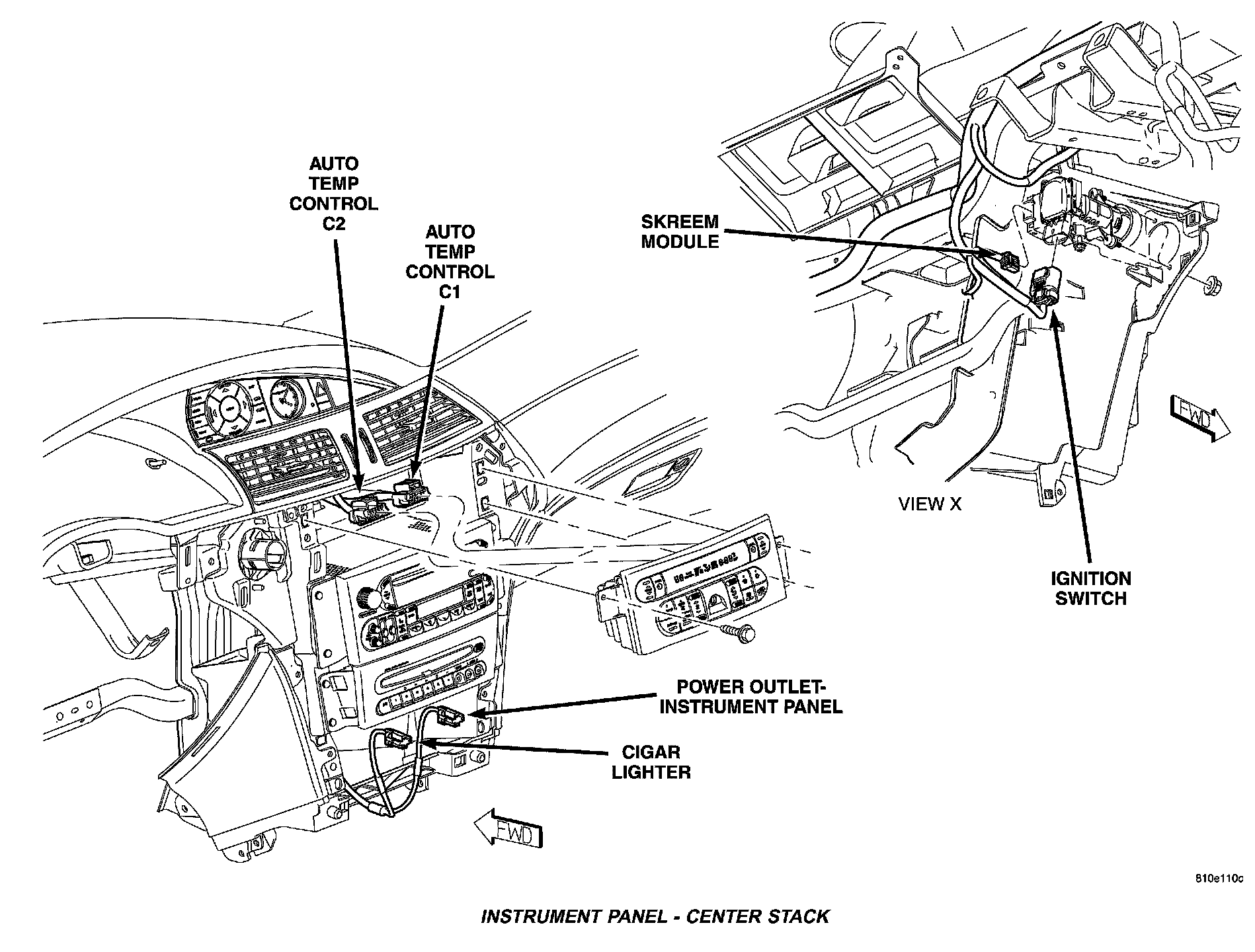 AUTO TEMP CONTROL C2

AUTO TEMP CONTROL C1

SKREEM MODULE

FWD

VIEW X

IGNITION SWITCH

POWER OUTLET-INSTRUMENT PANEL

CIGAR LIGHTER

FWD

810e110c

INSTRUMENT PANEL - CENTER STACK