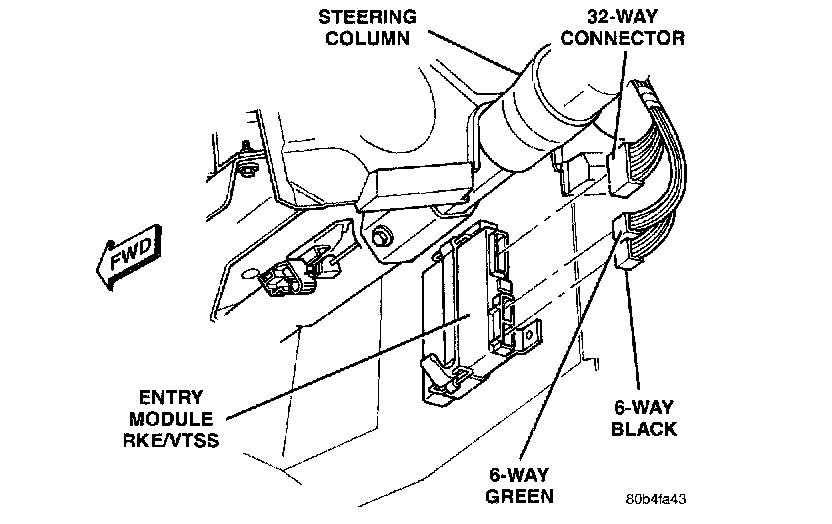 STEERING COLUMN

32-WAY CONNECTOR

FWD

ENTRY MODULE RKE/VTSS

6-WAY BLACK

6-WAY GREEN

80b4fa43