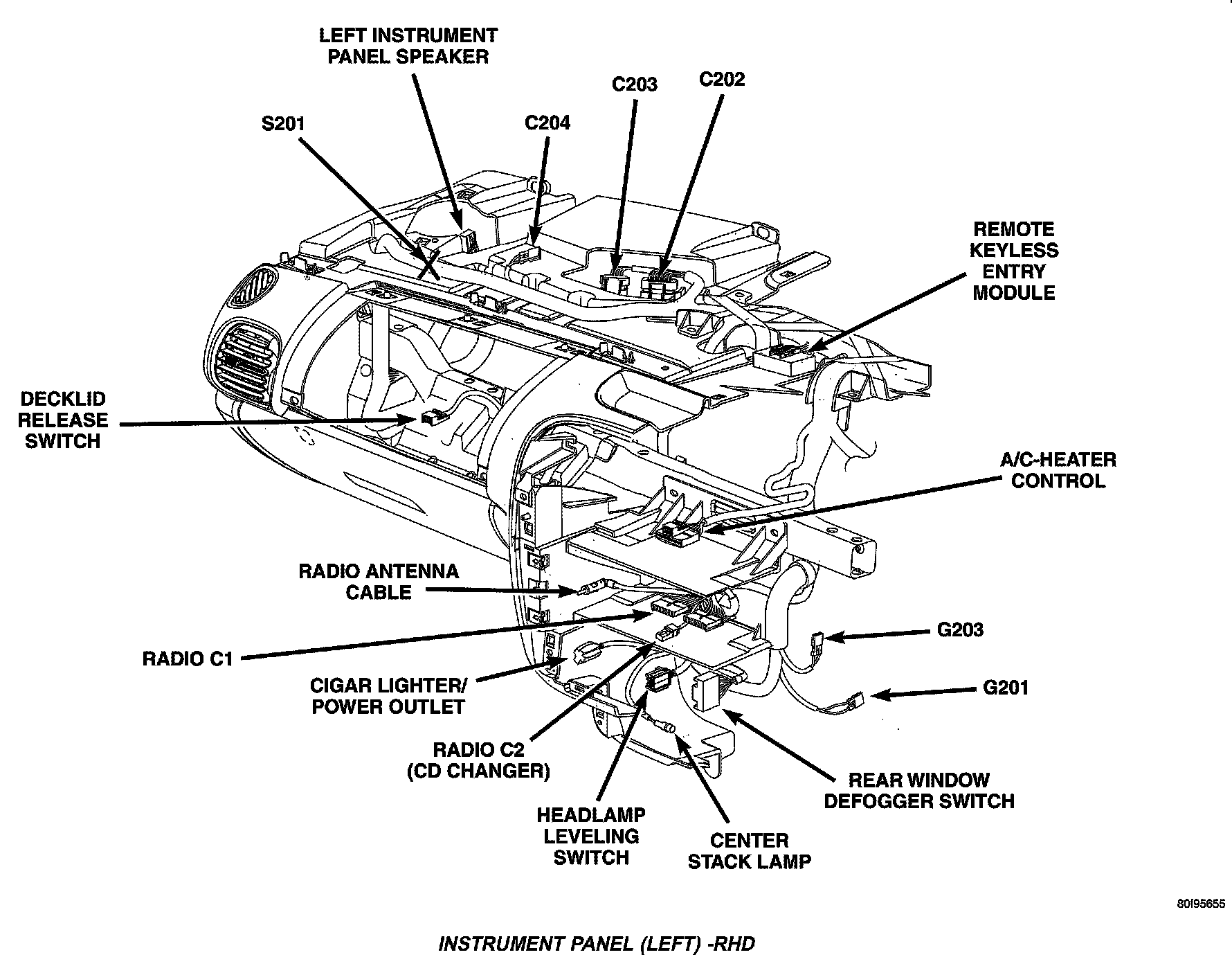 LEFT INSTRUMENT PANEL SPEAKER

C203

C202

S201

C204

REMOTE KEYLESS ENTRY MODULE

DECKLID RELEASE SWITCH

A/C-HEATER CONTROL

RADIO ANTENNA CABLE

G203

RADIO C1

CIGAR LIGHTER/ POWER OUTLET

G201

RADIO C2 (CD CHANGER)

REAR WINDOW DEFOGGER SWITCH

HEADLAMP LEVELING SWITCH

CENTER STACK LAMP

80f95655

INSTRUMENT PANEL (LEFT) -RHD